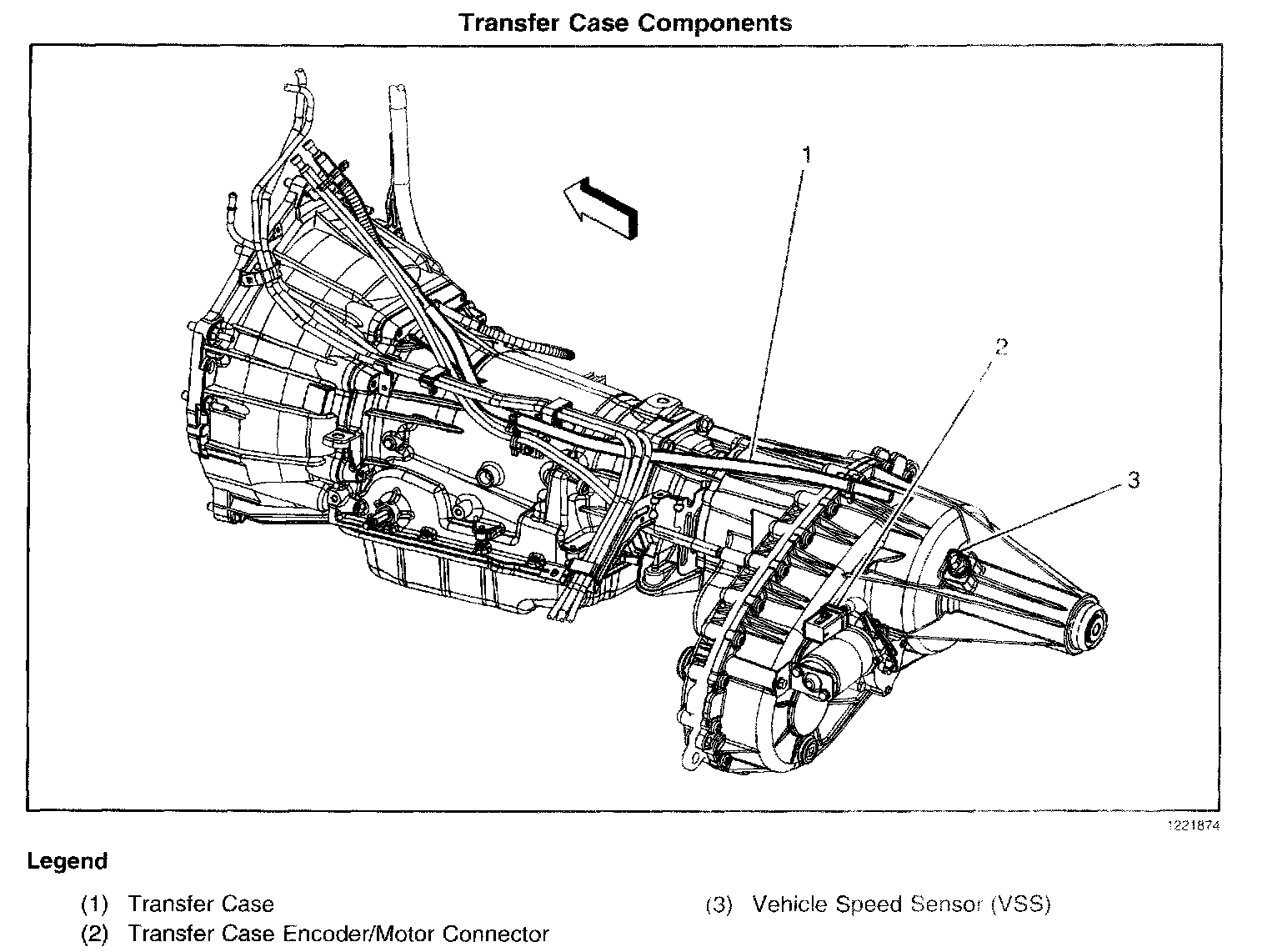 Transfer Case Components

1

2

3

1221874

Legend

(1) Transfer Case
(2) Transfer Case Encoder/Motor Connector

(3) Vehicle Speed Sensor (VSS)