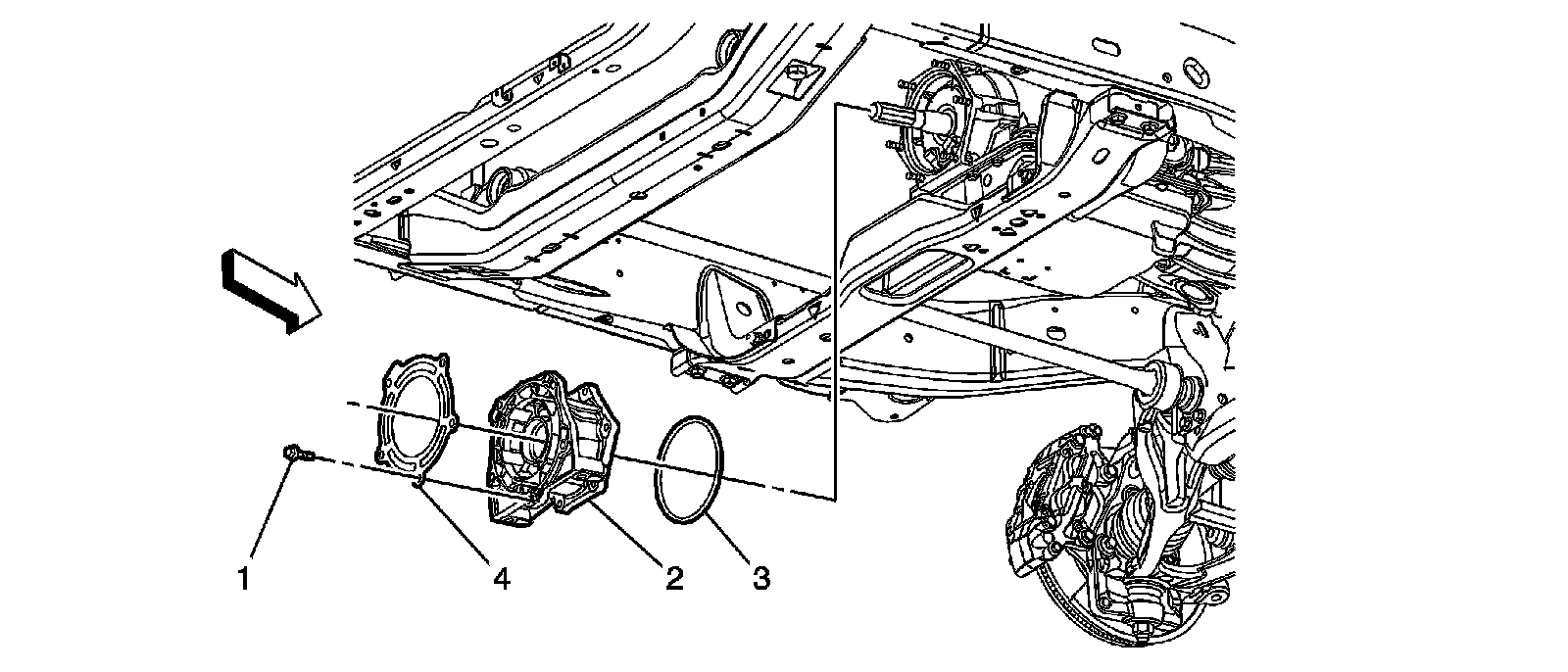 1
4
2
3