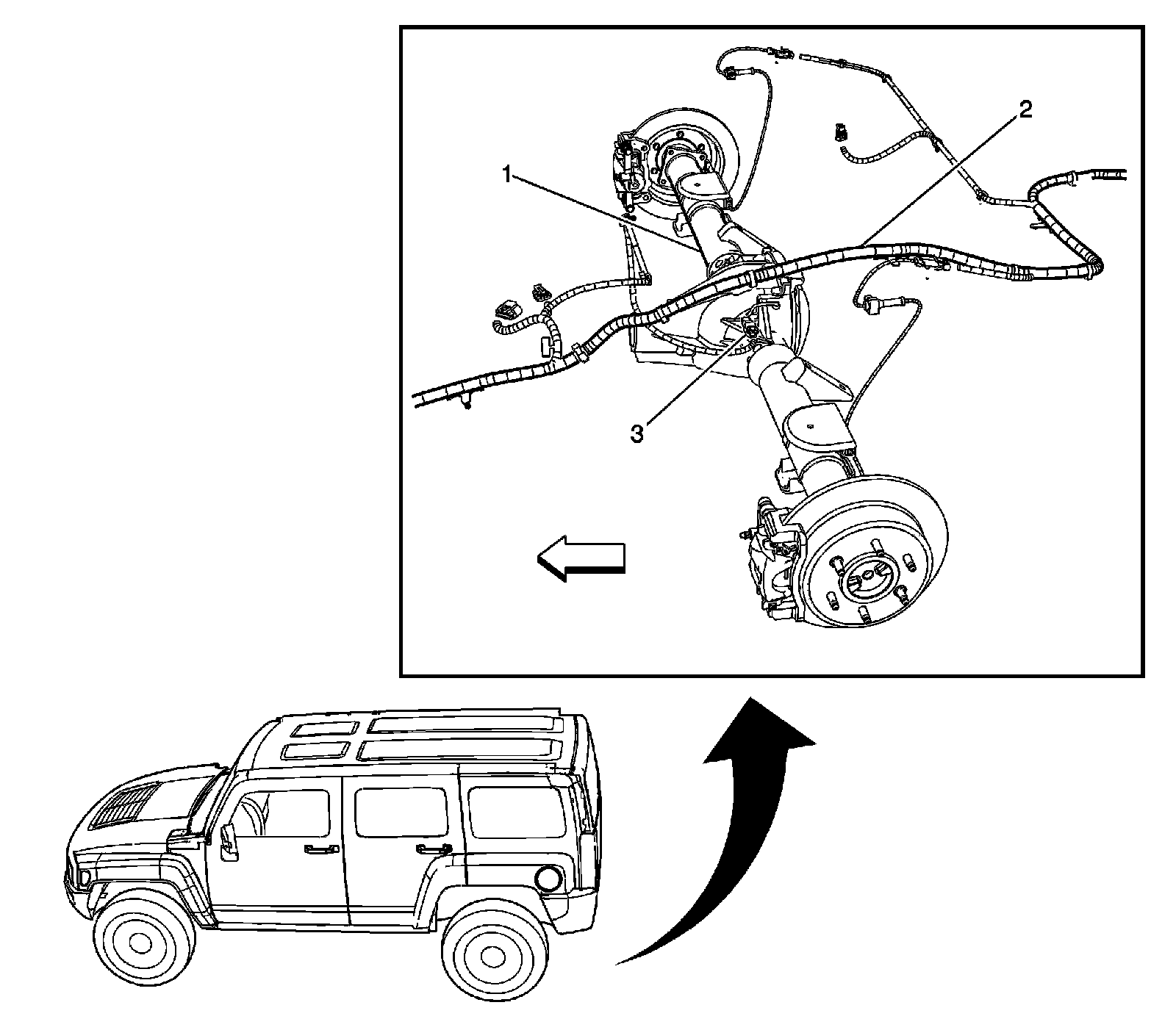 2
1
3