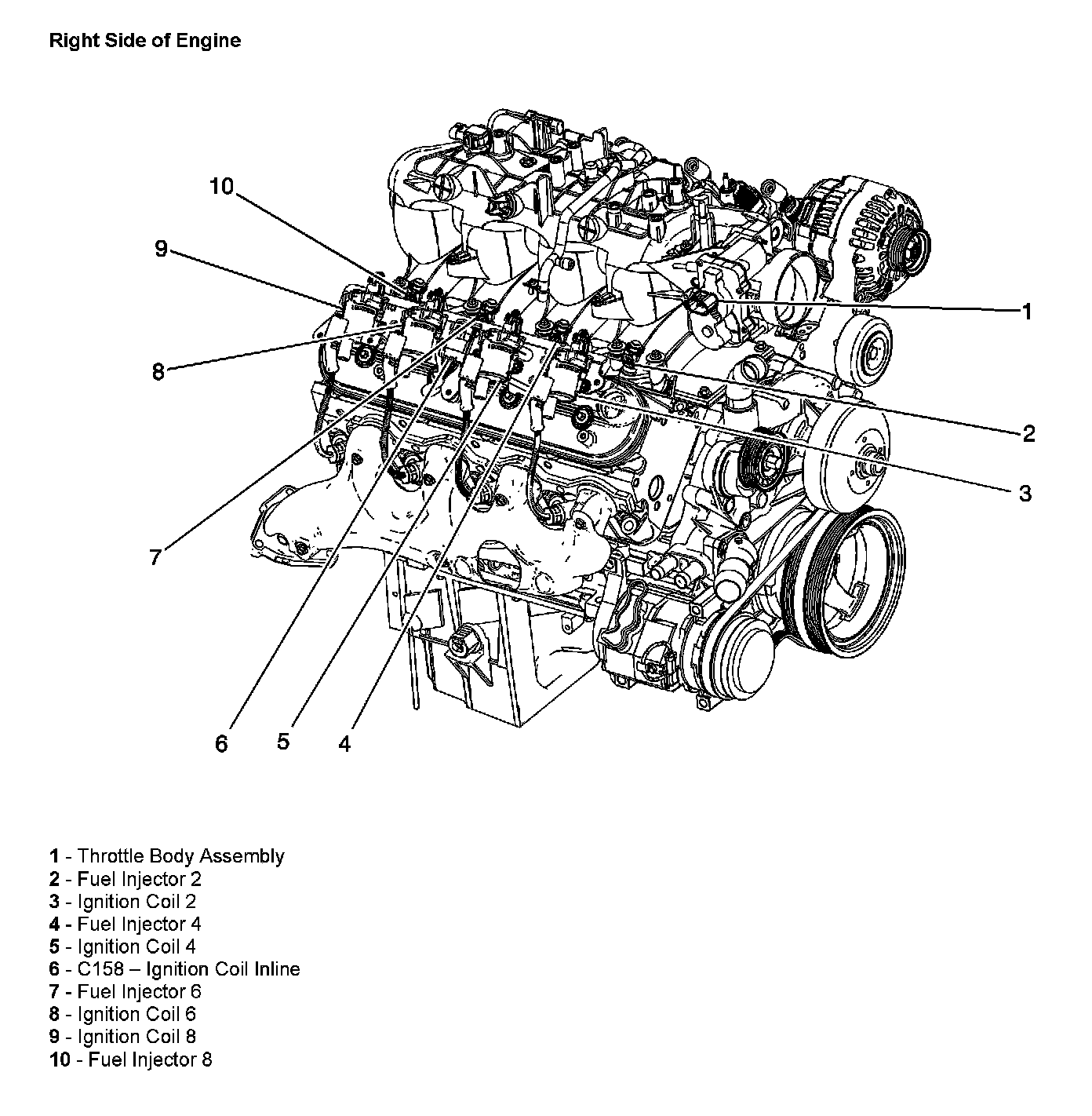 Right Side of Engine

10
9
8
7
6
5
4
1
2
3

1 - Throttle Body Assembly
2 - Fuel Injector 2
3 - Ignition Coil 2
4 - Fuel Injector 4
5 - Ignition Coil 4
6 - C158 – Ignition Coil Inline
7 - Fuel Injector 6
8 - Ignition Coil 6
9 - Ignition Coil 8
10 - Fuel Injector 8