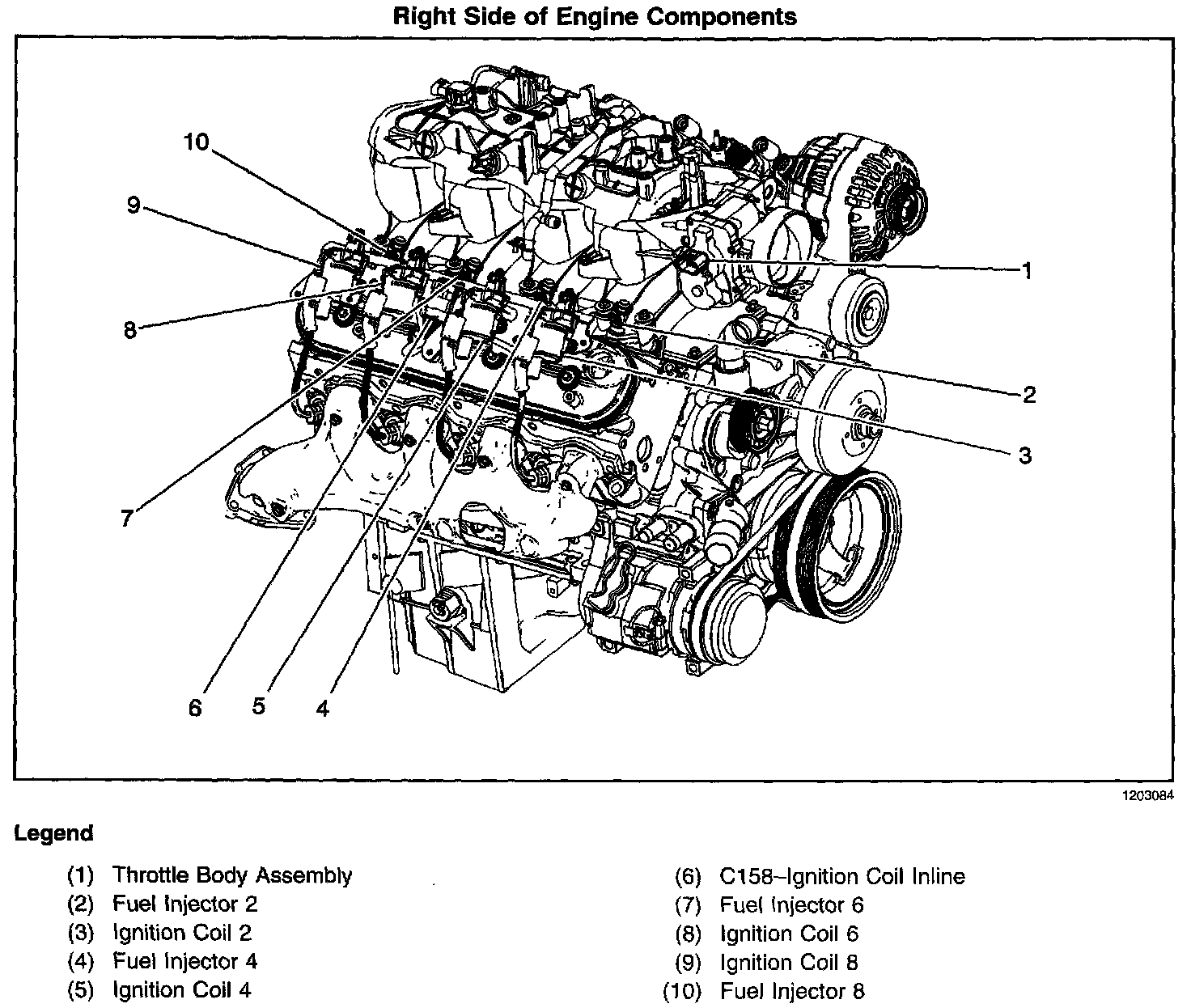 Right Side of Engine Components

10
9
8
7
6
5
4
1
2
3

1203084

Legend

(1) Throttle Body Assembly
(2) Fuel Injector 2
(3) Ignition Coil 2
(4) Fuel Injector 4
(5) Ignition Coil 4

(6) C158–Ignition Coil Inline
(7) Fuel Injector 6
(8) Ignition Coil 6
(9) Ignition Coil 8
(10) Fuel Injector 8