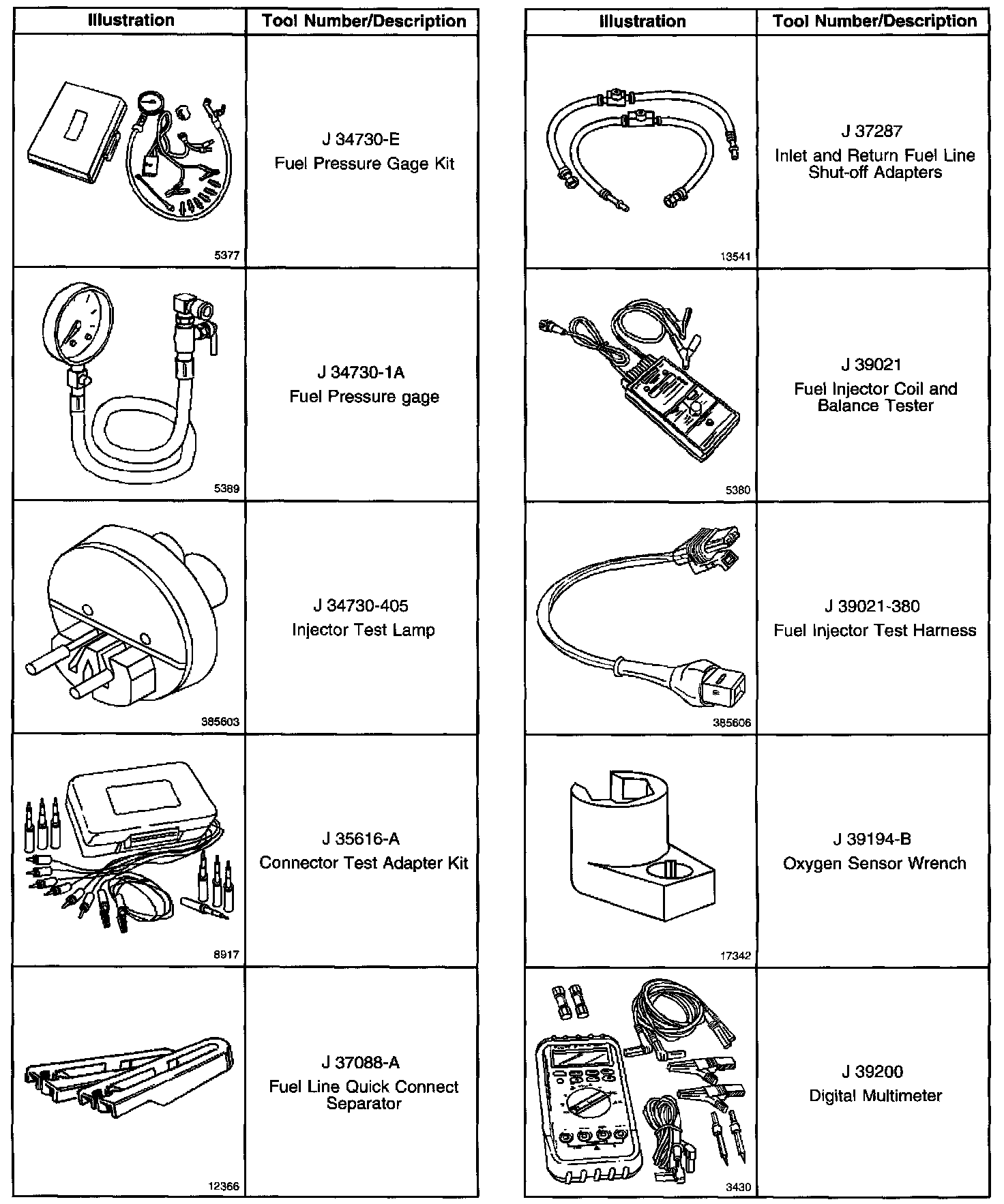 | Illustration | Tool Number/Description |
|---|---|
| 5377 | J 34730-E Fuel Pressure Gage Kit |
| 5389 | J 34730-1A Fuel Pressure gage |
| 385603 | J 34730-405 Injector Test Lamp |
| 8917 | J 35616-A Connector Test Adapter Kit |
| 12366 | J 37088-A Fuel Line Quick Connect Separator |

| Illustration | Tool Number/Description |
|---|---|
| 13541 | J 37287 Inlet and Return Fuel Line Shut-off Adapters |
| 5380 | J 39021 Fuel Injector Coil and Balance Tester |
| 385606 | J 39021-380 Fuel Injector Test Harness |
| 17342 | J 39194-B Oxygen Sensor Wrench |
| 3430 | J 39200 Digital Multimeter |