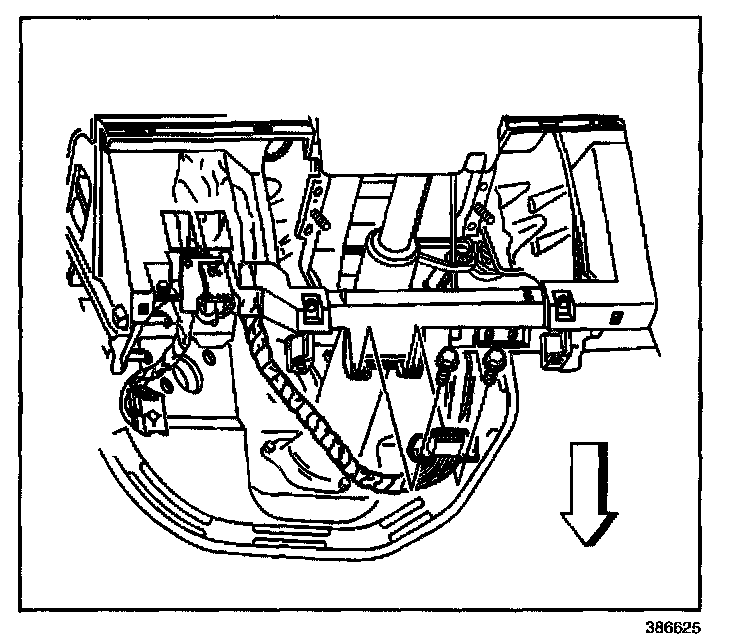 386625