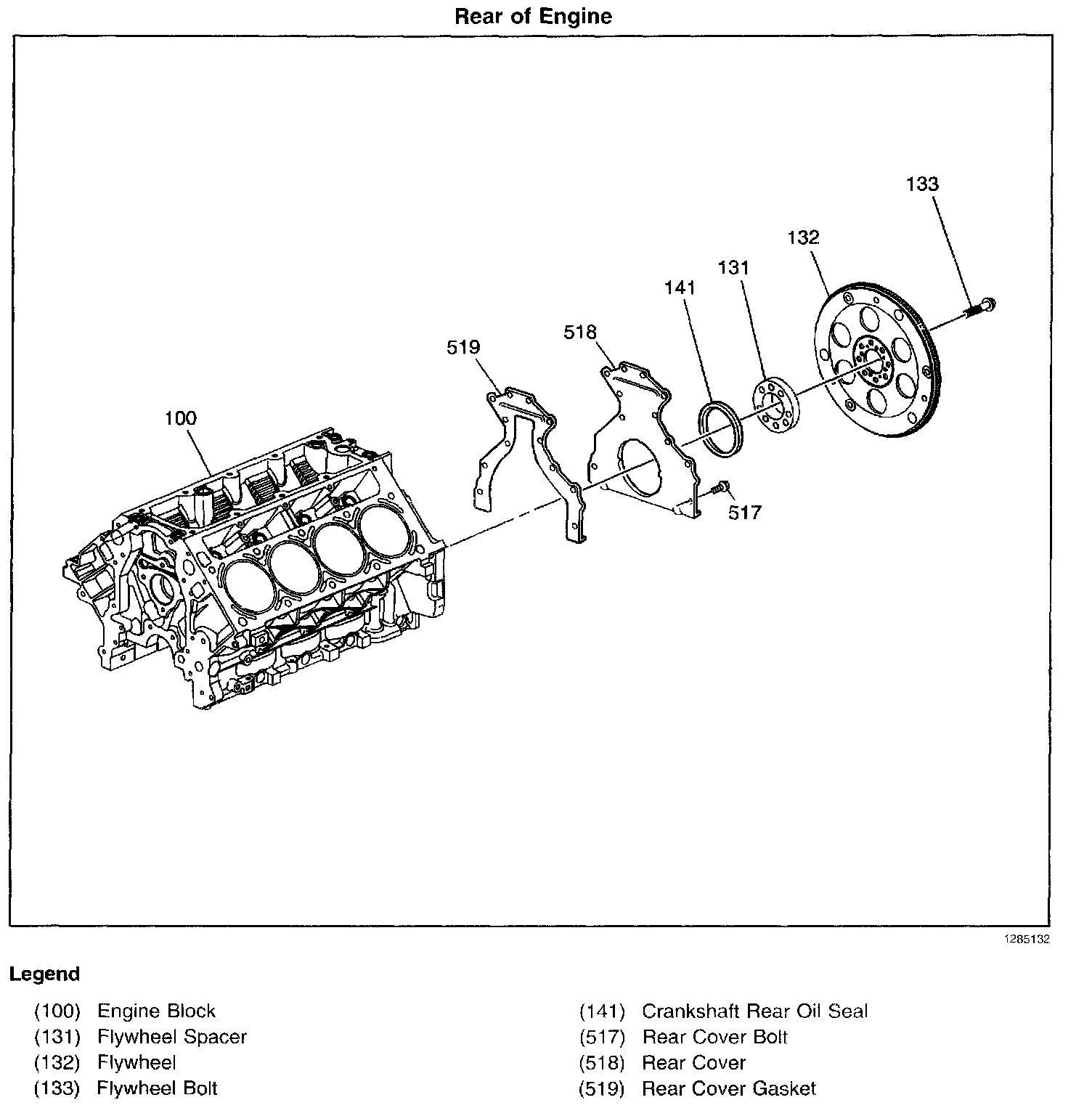 Rear of Engine

133
132
131
141
518
519
100
517

1285132

Legend

(100) Engine Block
(131) Flywheel Spacer
(132) Flywheel
(133) Flywheel Bolt

(141) Crankshaft Rear Oil Seal
(517) Rear Cover Bolt
(518) Rear Cover
(519) Rear Cover Gasket