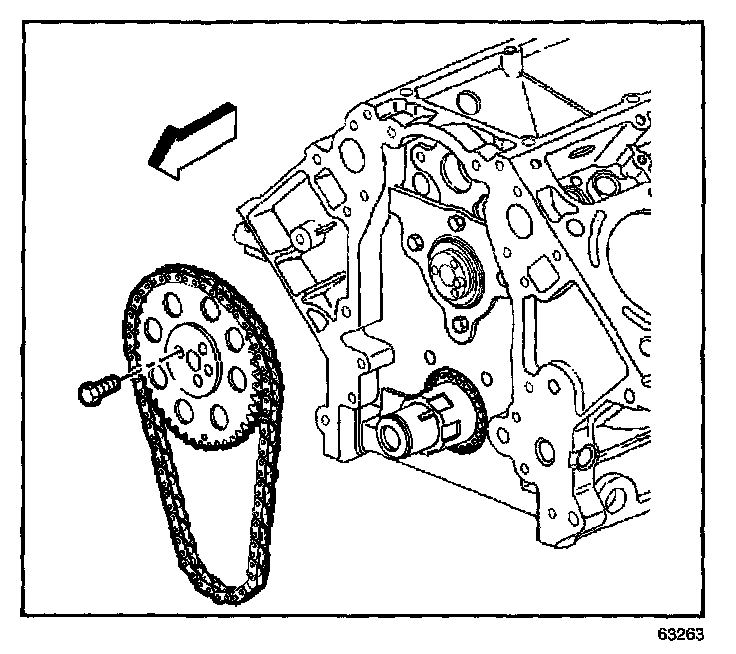 63263