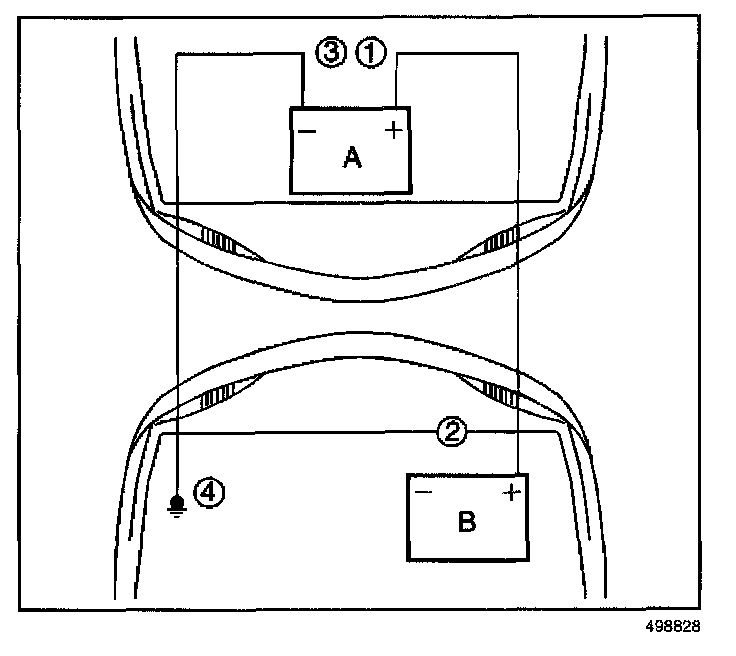 ③ ①

− +
A

②

④

− +
B

498828