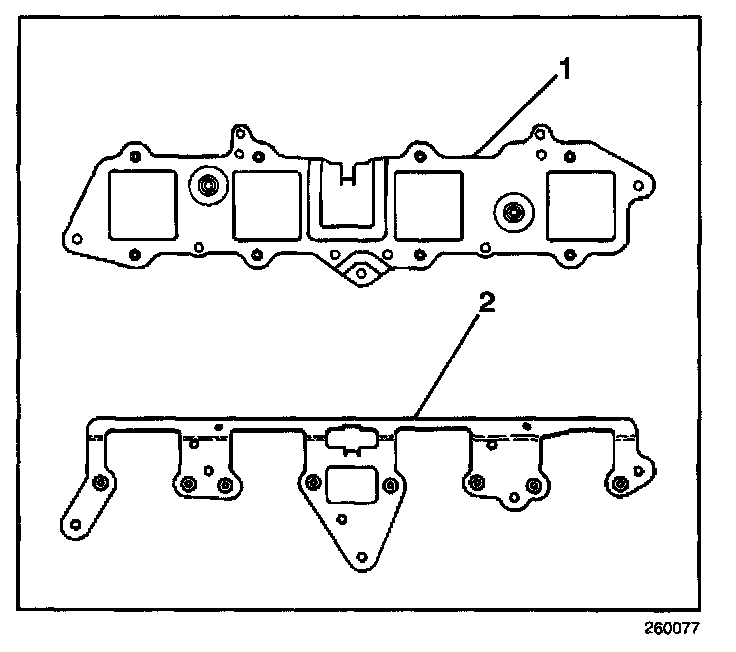 1

2

260077