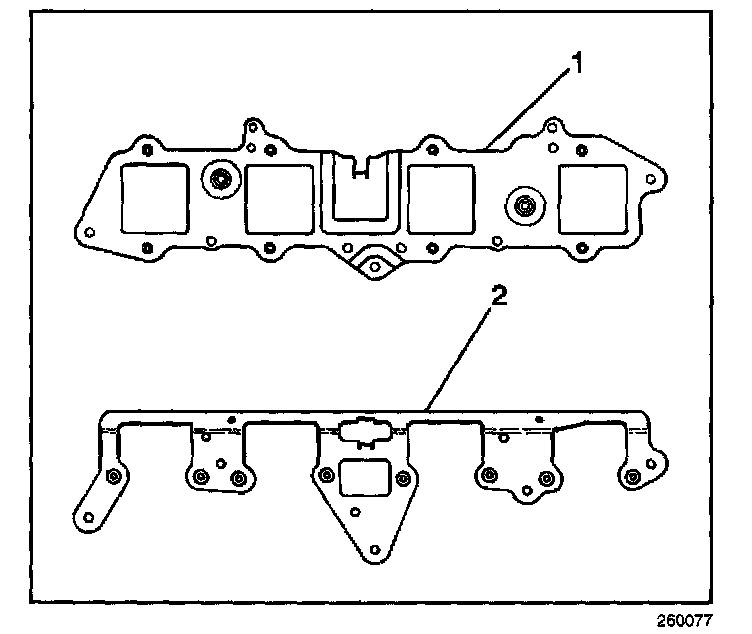 1

2

260077