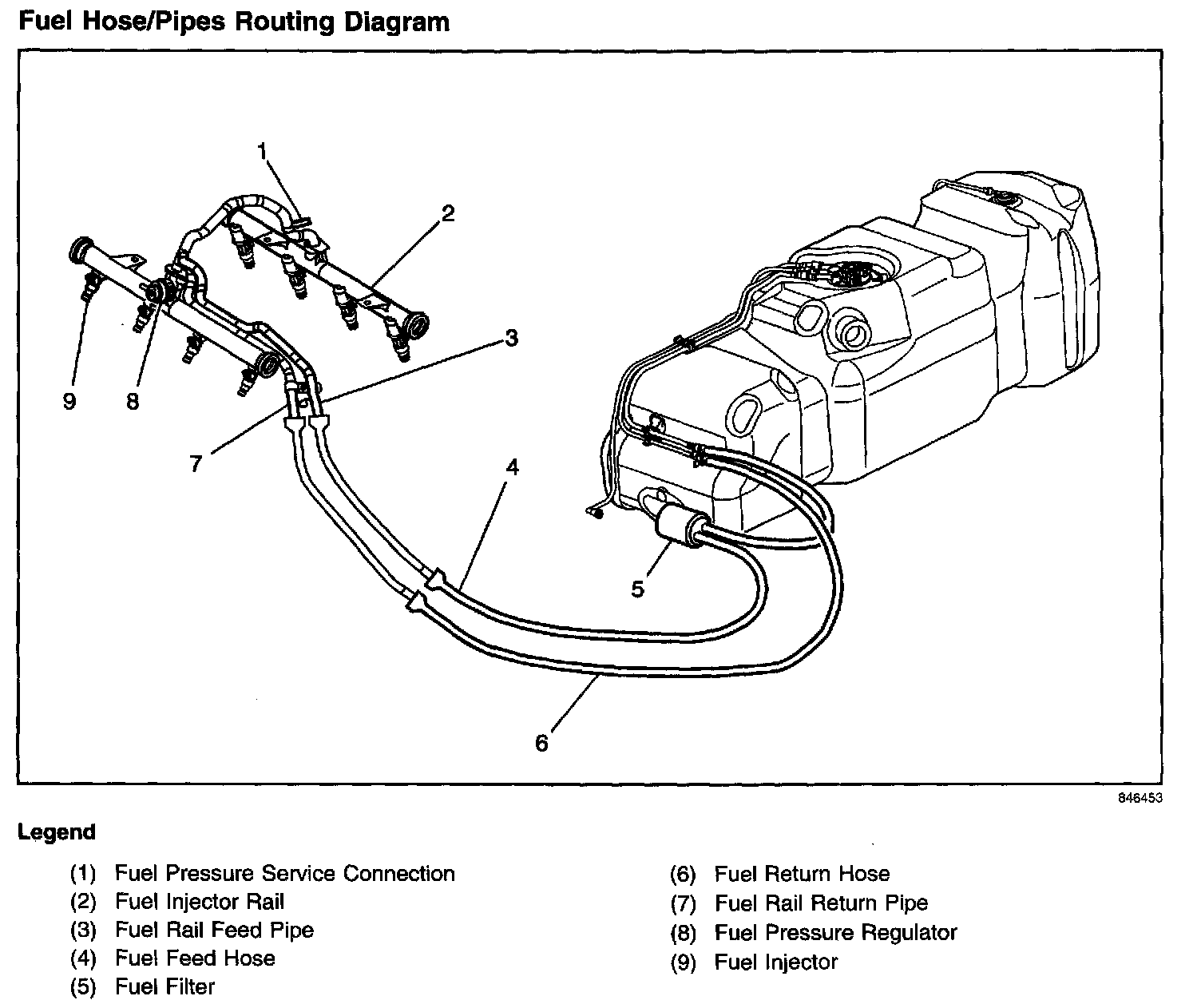 Fuel Hose/Pipes Routing Diagram

1
2
3
9
8
7
4
5
6

846453

Legend

(1) Fuel Pressure Service Connection
(2) Fuel Injector Rail
(3) Fuel Rail Feed Pipe
(4) Fuel Feed Hose
(5) Fuel Filter

(6) Fuel Return Hose
(7) Fuel Rail Return Pipe
(8) Fuel Pressure Regulator
(9) Fuel Injector