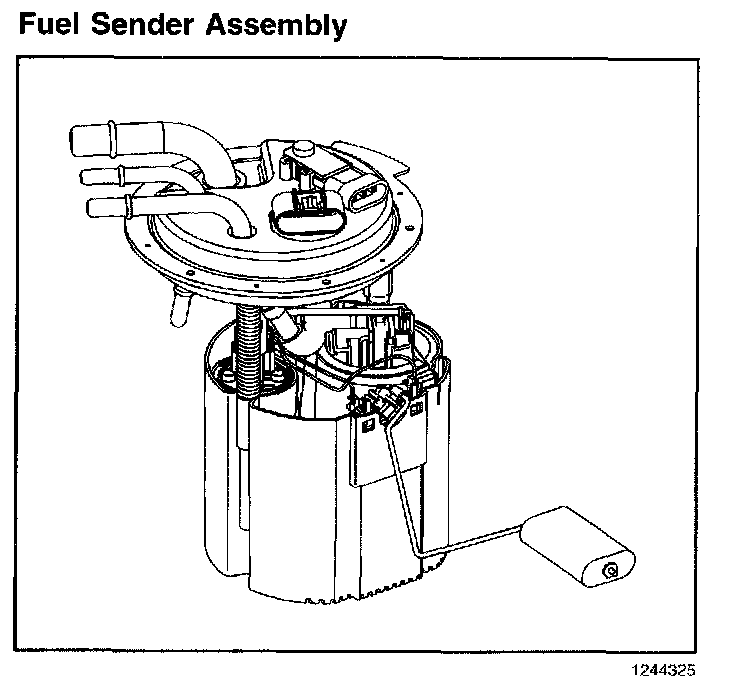 Fuel Sender Assembly

1244325