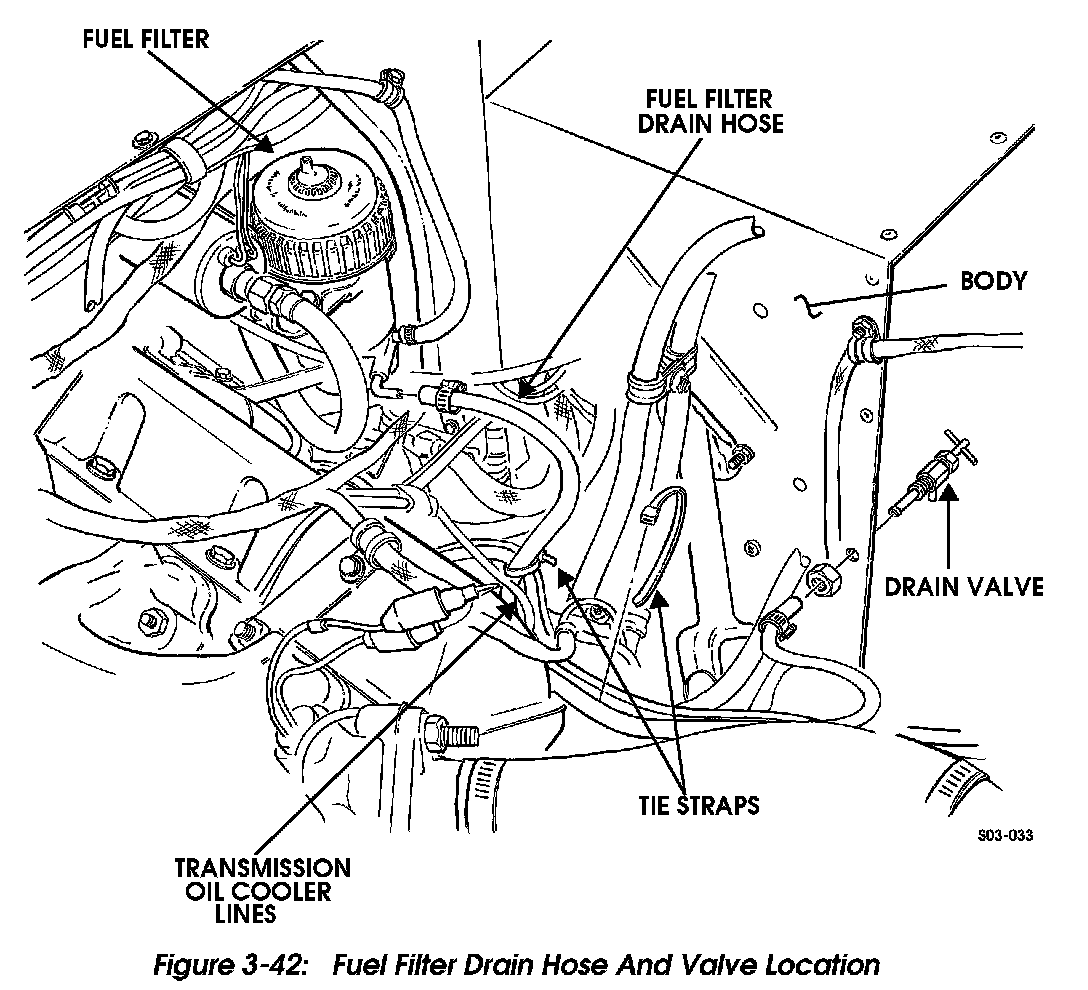 FUEL FILTER

FUEL FILTER DRAIN HOSE

BODY

DRAIN VALVE

TIE STRAPS

TRANSMISSION OIL COOLER LINES

S03-033

Figure 3-42: Fuel Filter Drain Hose And Valve Location