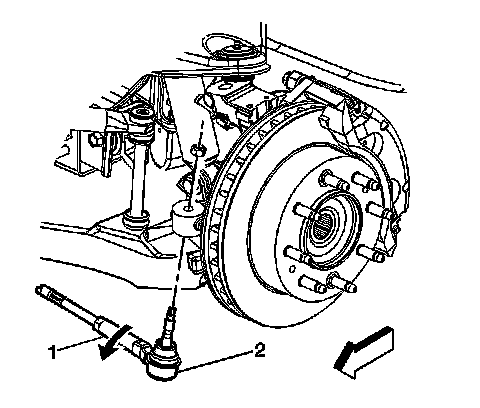 1
2