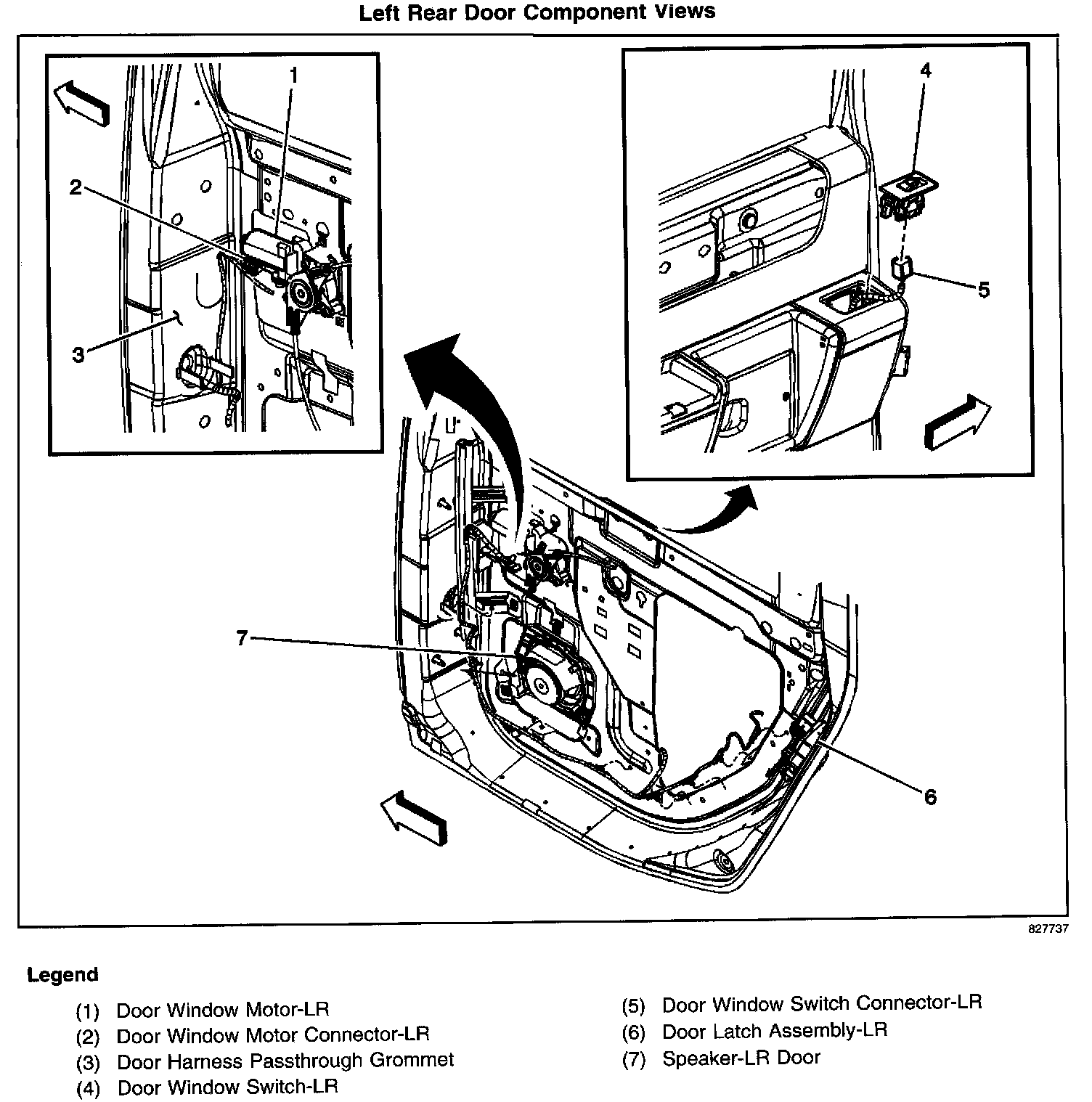 Left Rear Door Component Views

1

2

3

4

5

7

6

827737

Legend

(1) Door Window Motor-LR
(2) Door Window Motor Connector-LR
(3) Door Harness Passthrough Grommet
(4) Door Window Switch-LR

(5) Door Window Switch Connector-LR
(6) Door Latch Assembly-LR
(7) Speaker-LR Door