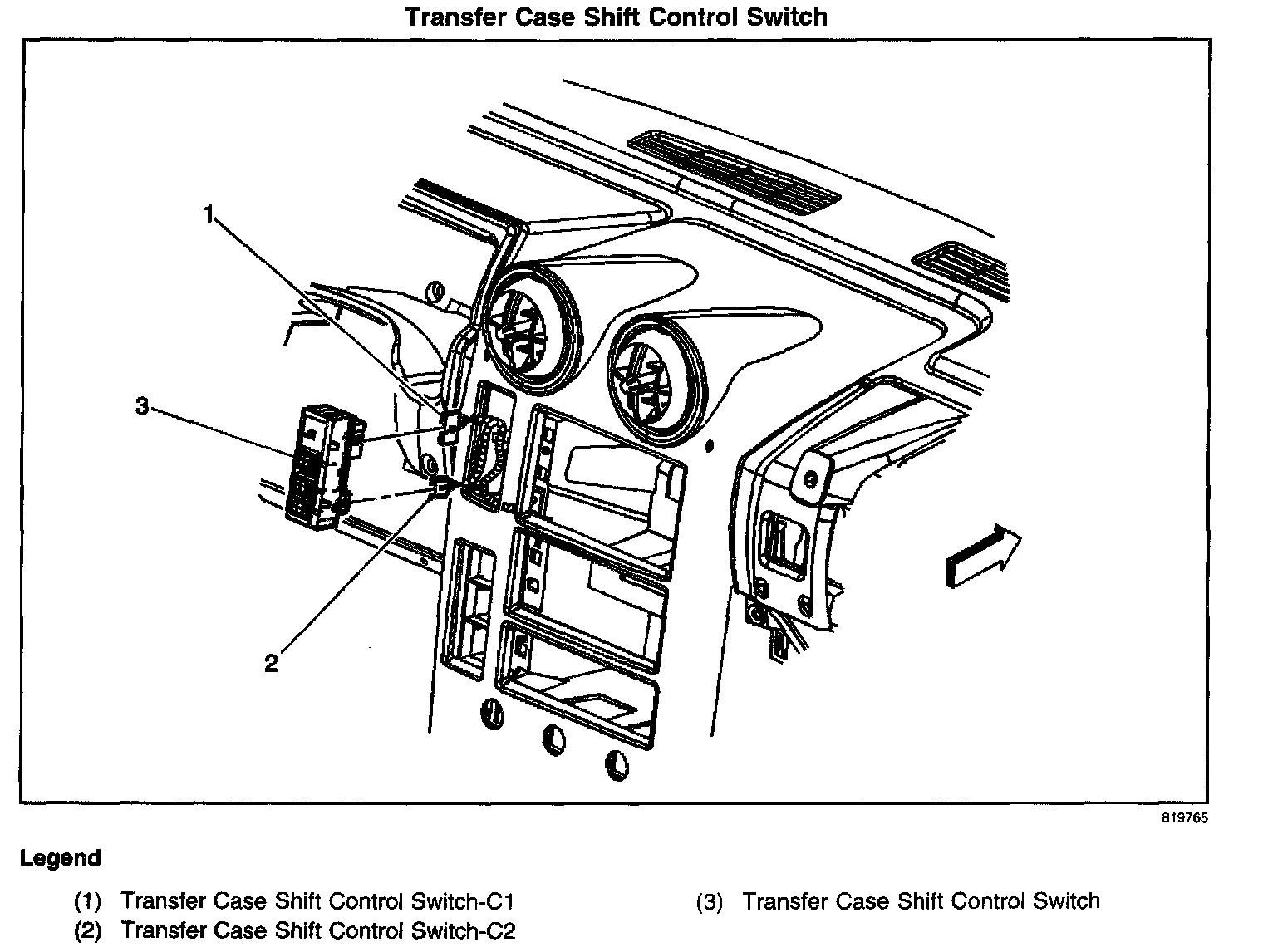 Transfer Case Shift Control Switch

1

3

2

819765

Legend

(1) Transfer Case Shift Control Switch-C1
(2) Transfer Case Shift Control Switch-C2

(3) Transfer Case Shift Control Switch