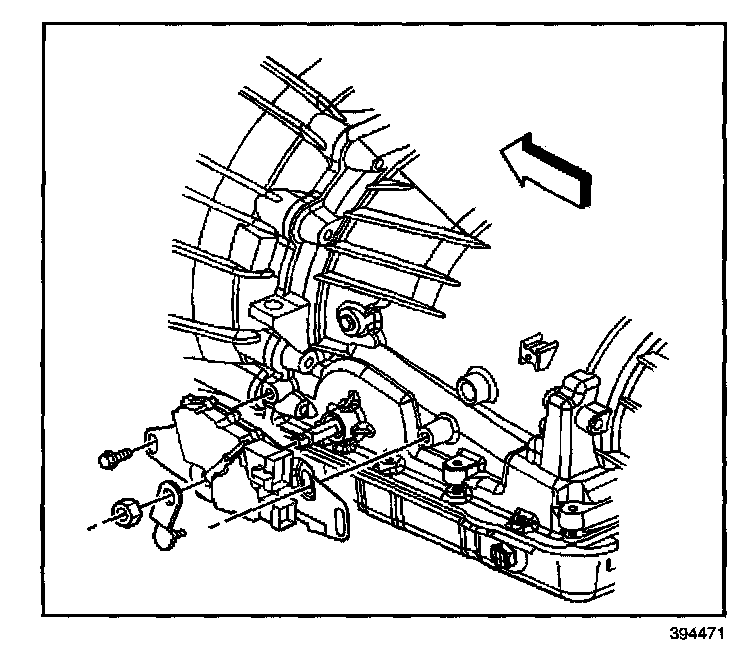 394471