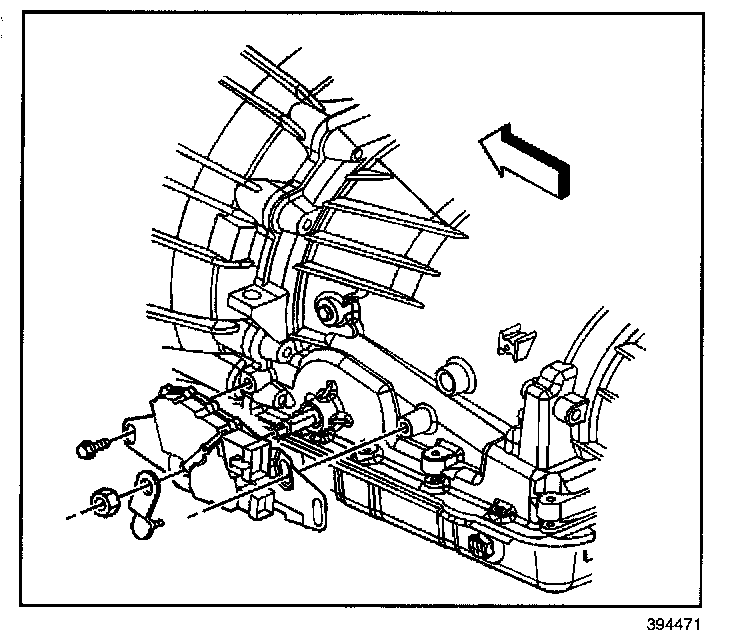 394471