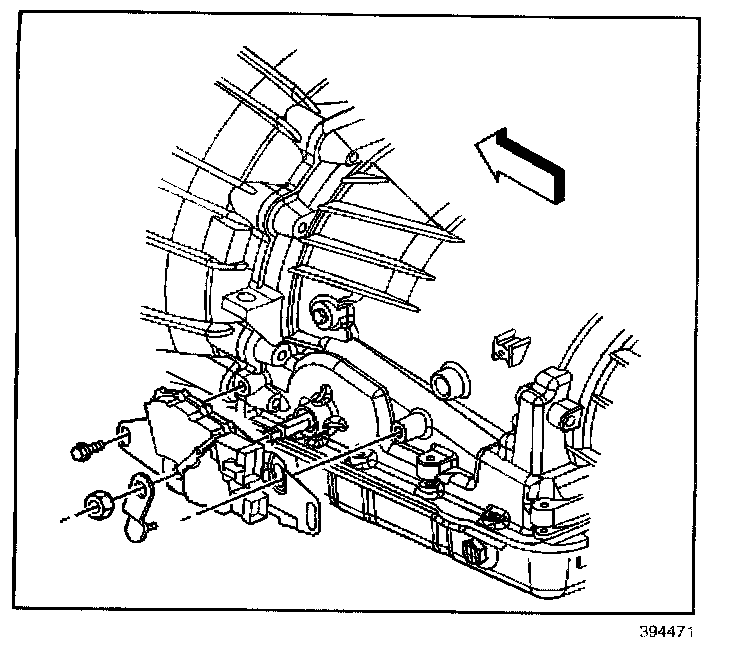 394471