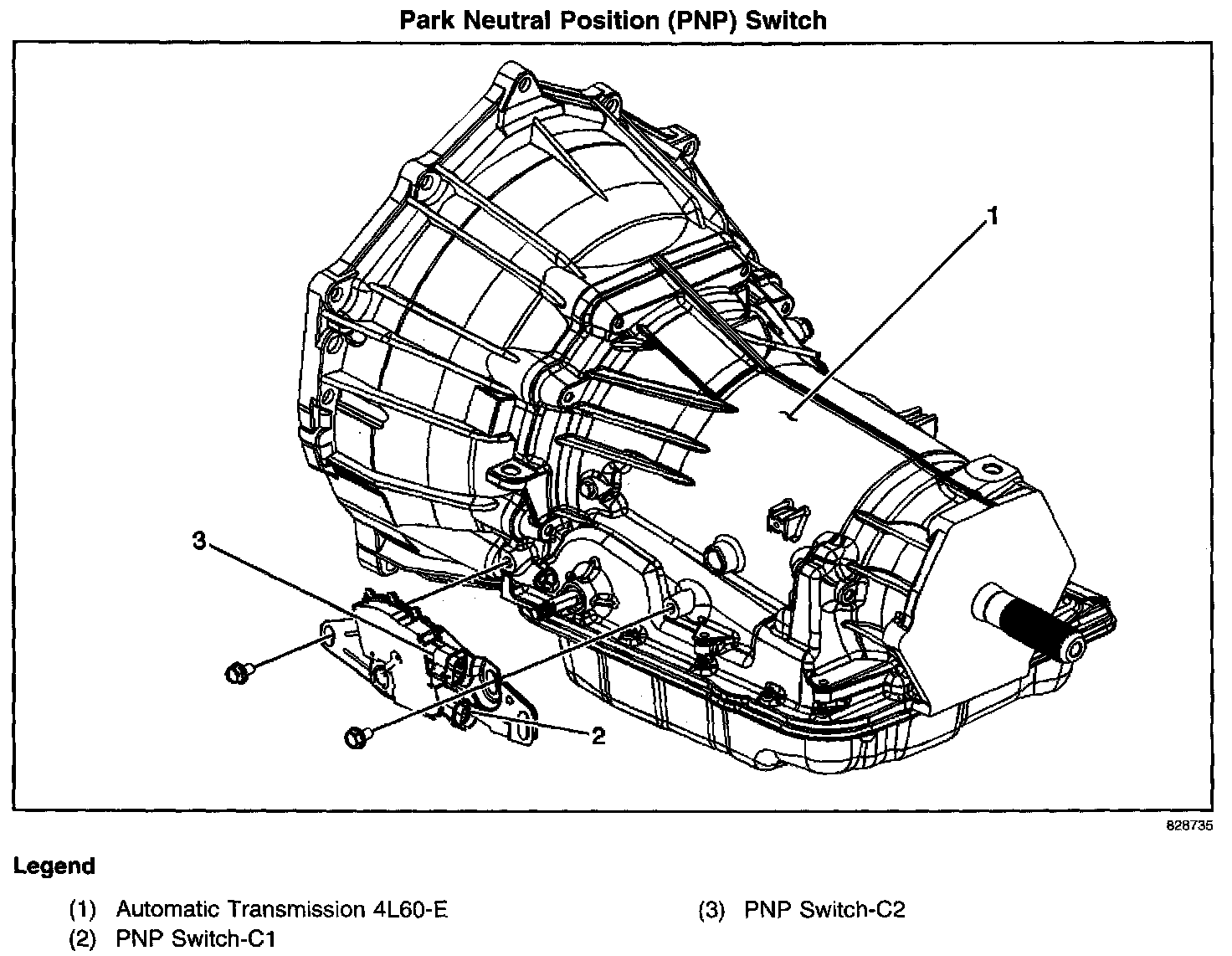 Park Neutral Position (PNP) Switch

1

3

2

828735

Legend

(1) Automatic Transmission 4L60-E
(2) PNP Switch-C1

(3) PNP Switch-C2