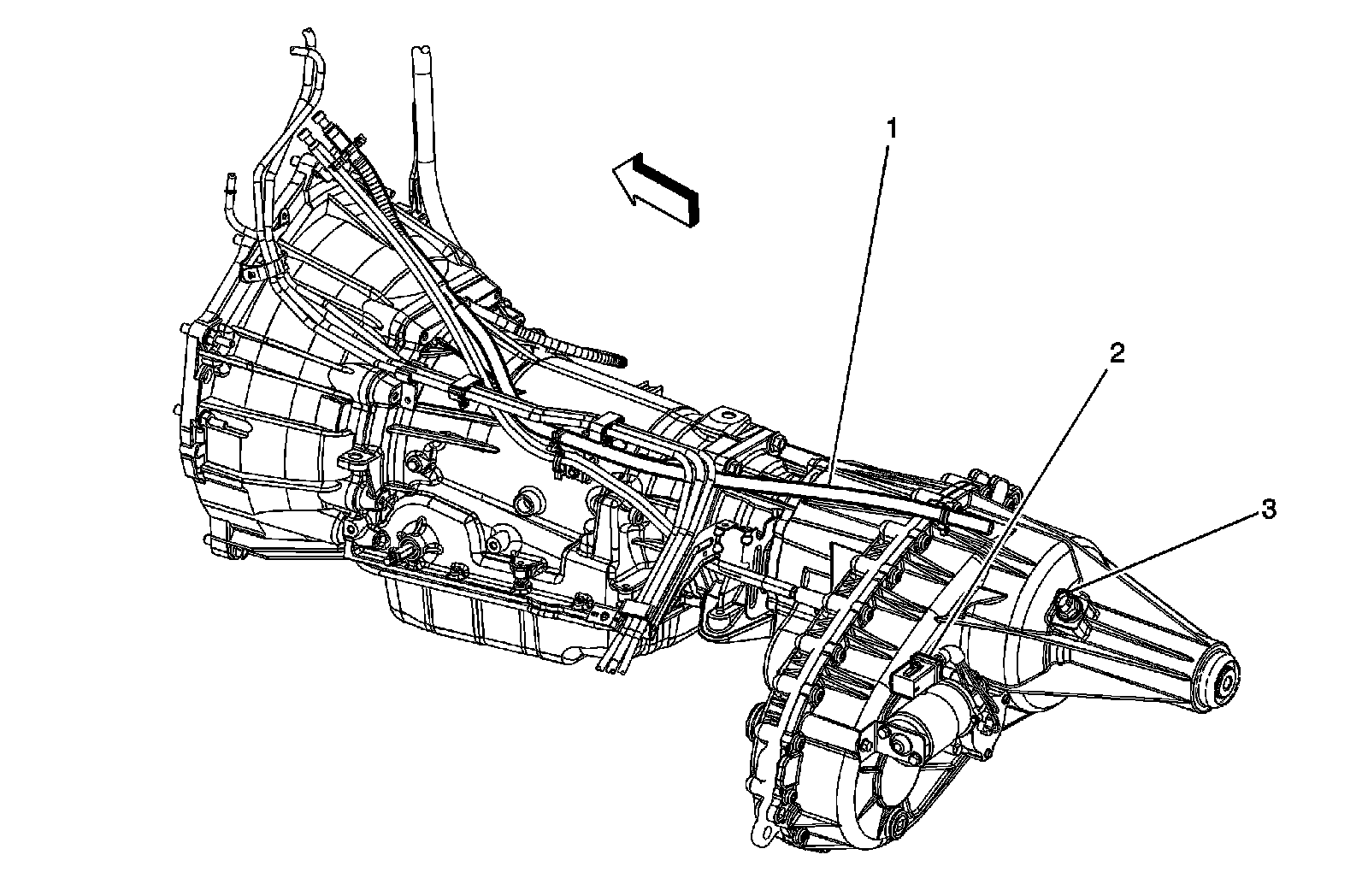 1
2
3