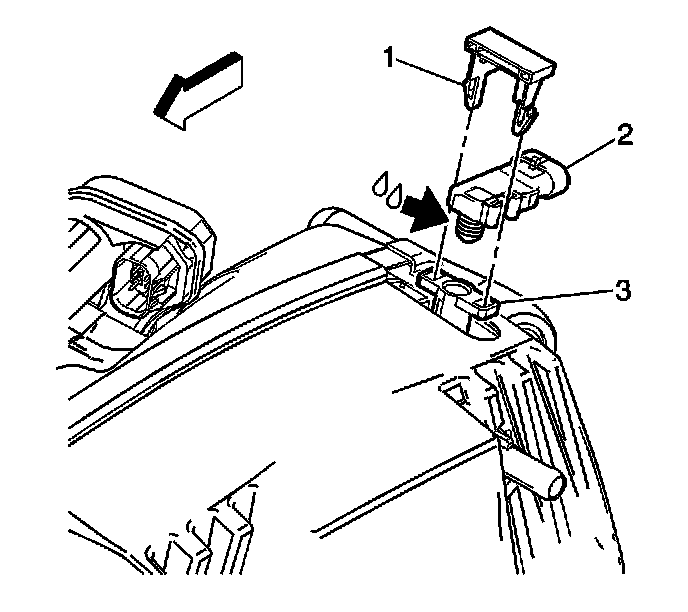 1
2
3