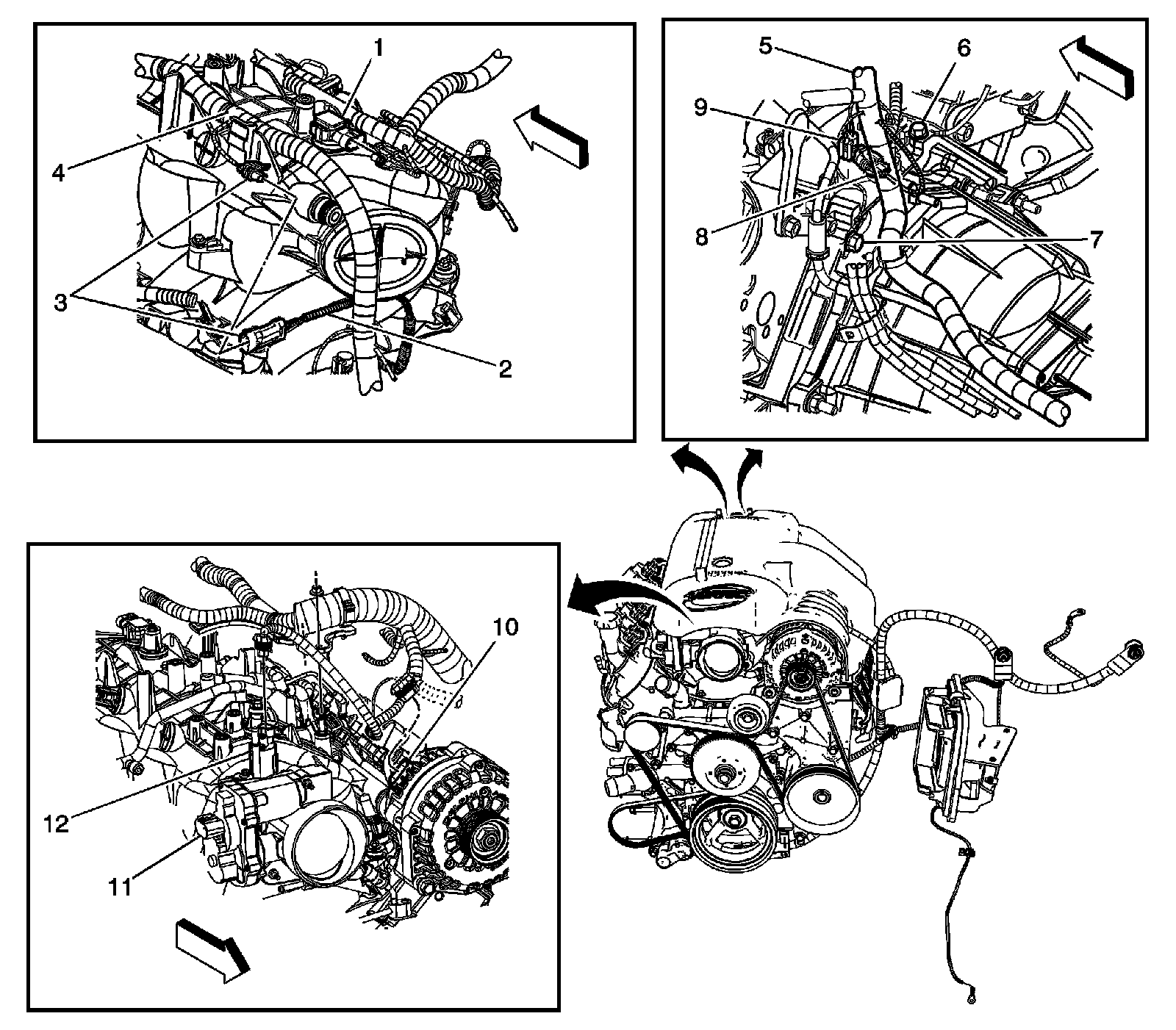 1
4
3
2
5
6
9
8
7
10
12
11