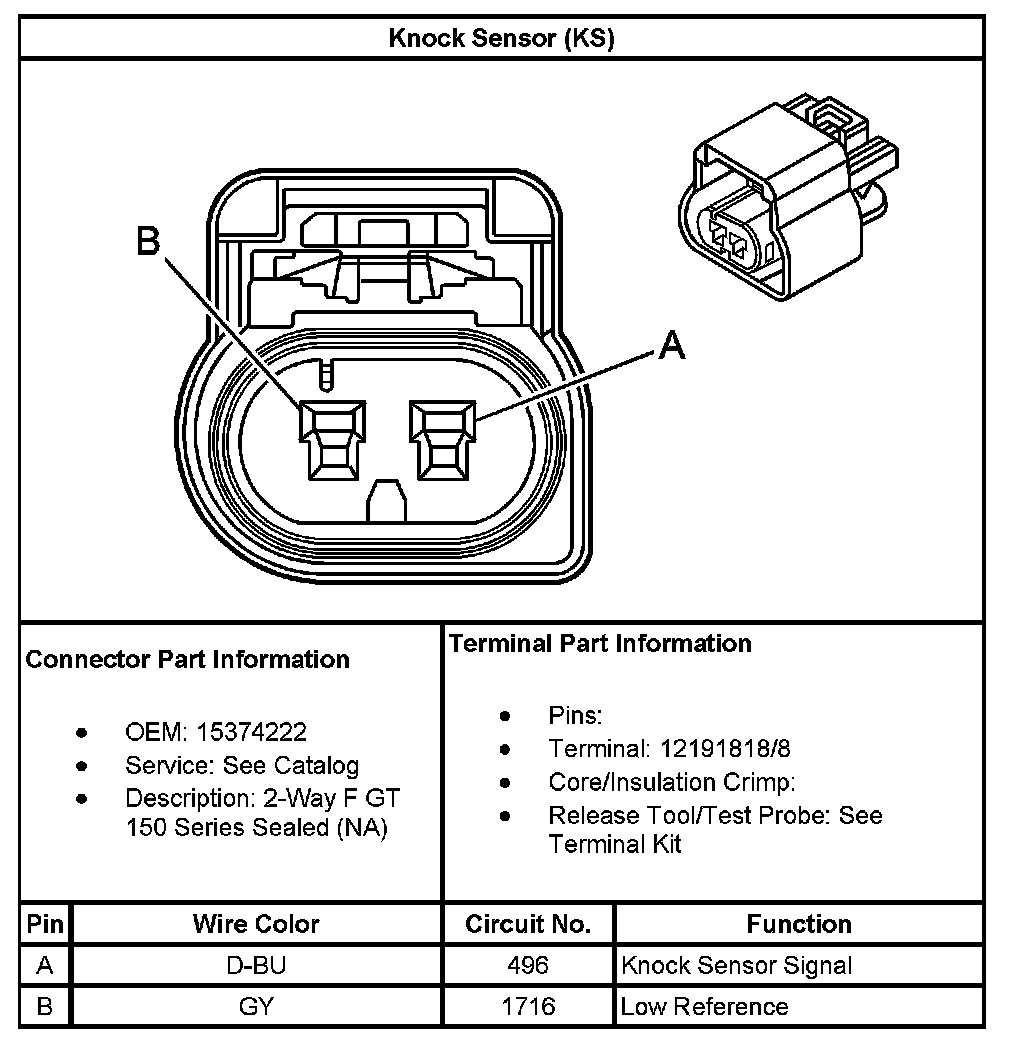 Knock Sensor (KS)

B

A

Connector Part Information

- OEM: 15374222
- Service: See Catalog
- Description: 2-Way F GT 150 Series Sealed (NA)

Terminal Part Information

- Pins:
- Terminal: 12191818/8
- Core/Insulation Crimp:
- Release Tool/Test Probe: See Terminal Kit

| Pin | Wire Color | Circuit No. | Function |
|---|---|---|---|
| A | D-BU | 496 | Knock Sensor Signal |
| B | GY | 1716 | Low Reference |