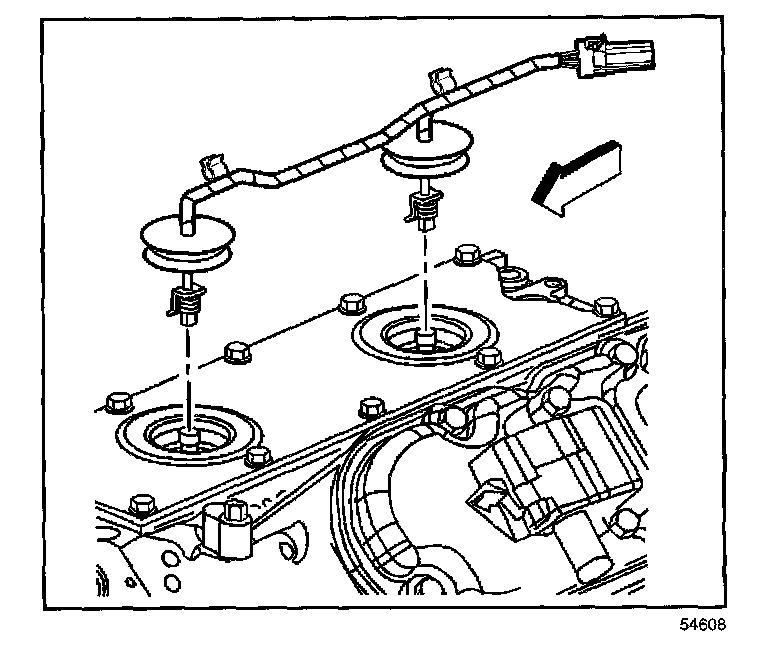 54608