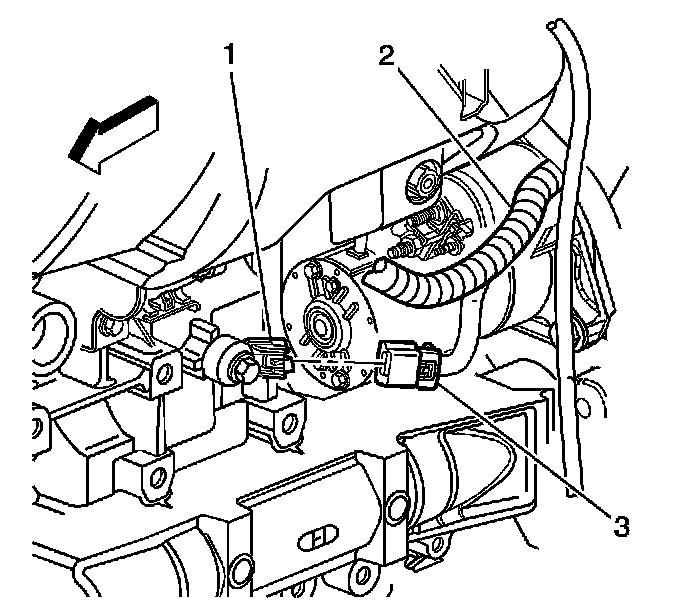 1
2
3