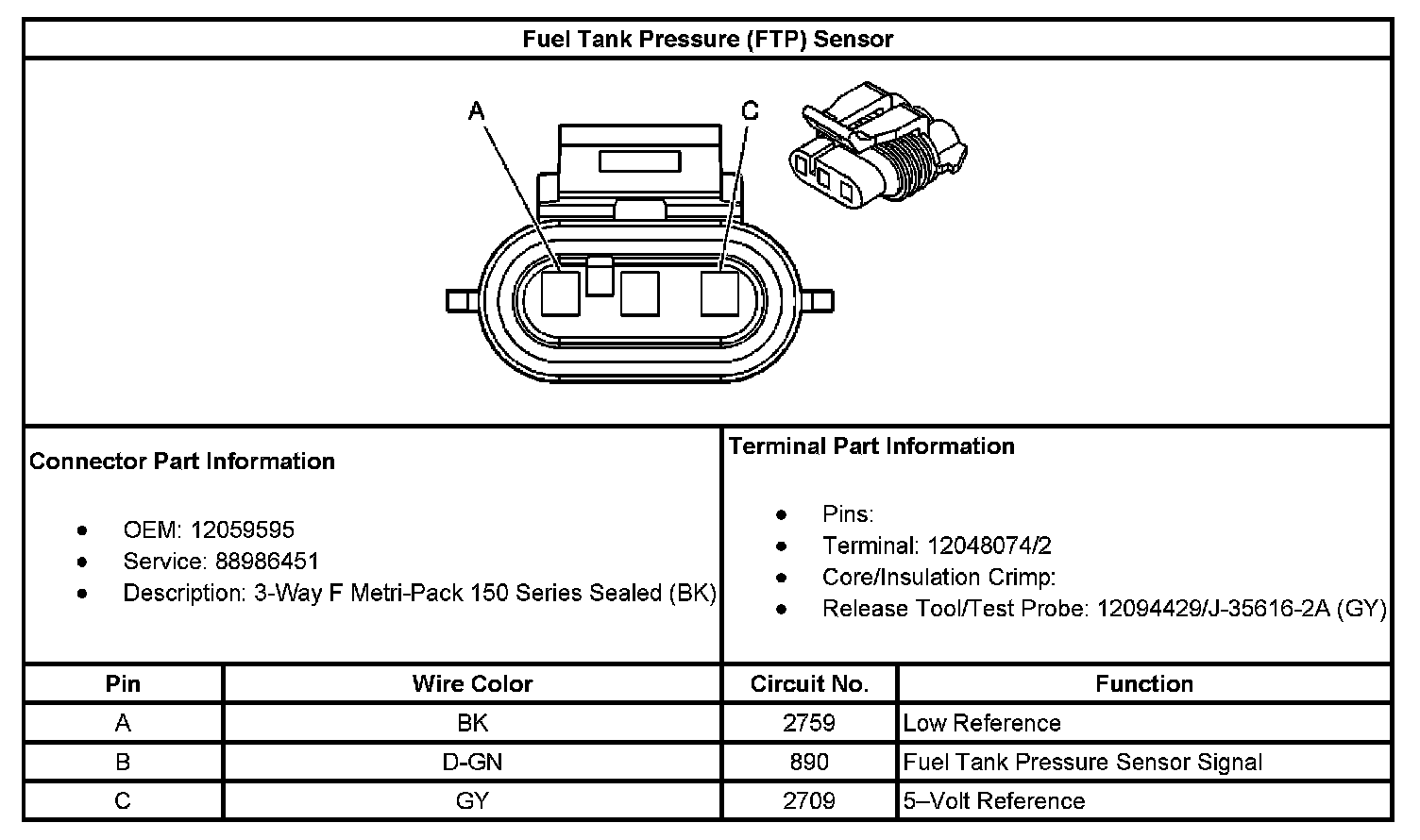 Fuel Tank Pressure (FTP) Sensor

A

C

Connector Part Information

- OEM: 12059595
- Service: 88986451
- Description: 3-Way F Metri-Pack 150 Series Sealed (BK)

Terminal Part Information

- Pins:
- Terminal: 12048074/2
- Core/Insulation Crimp:
- Release Tool/Test Probe: 12094429/J-35616-2A (GY)

| Pin | Wire Color | Circuit No. | Function |
|---|---|---|---|
| A | BK | 2759 | Low Reference |
| B | D-GN | 890 | Fuel Tank Pressure Sensor Signal |
| C | GY | 2709 | 5–Volt Reference |