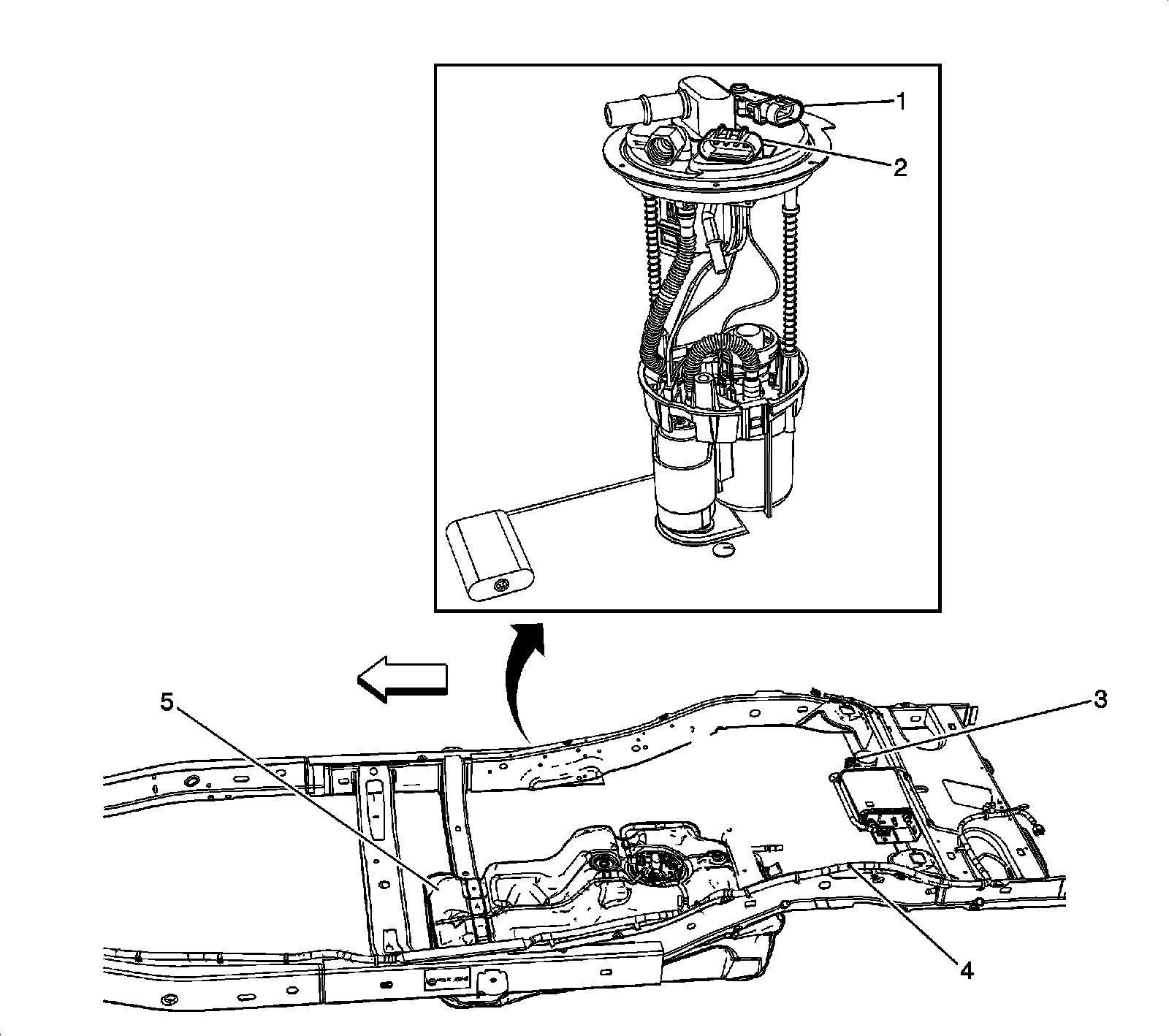 1
2
5
3
4