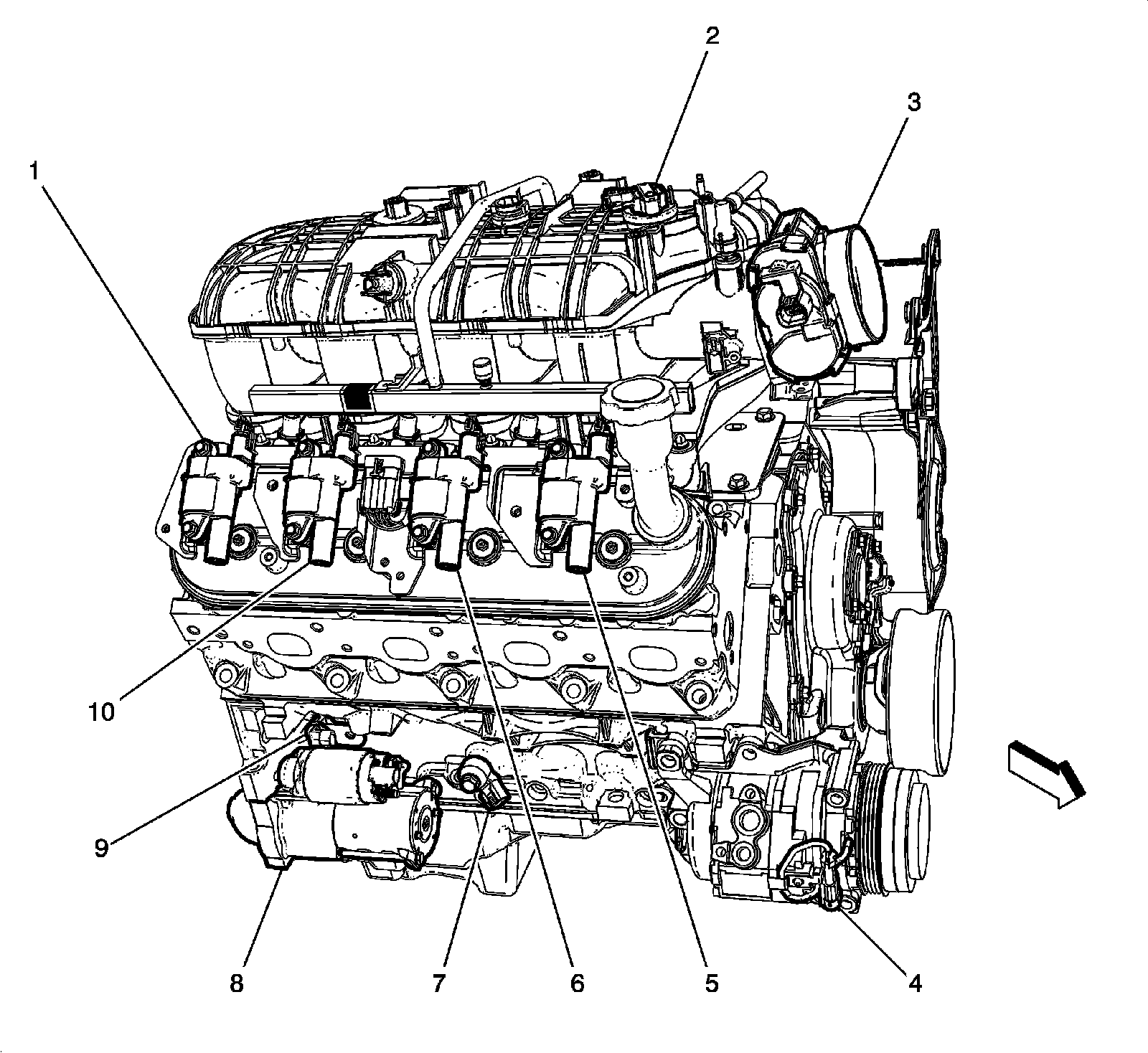 2
3
1
10
9
8
7
6
5
4