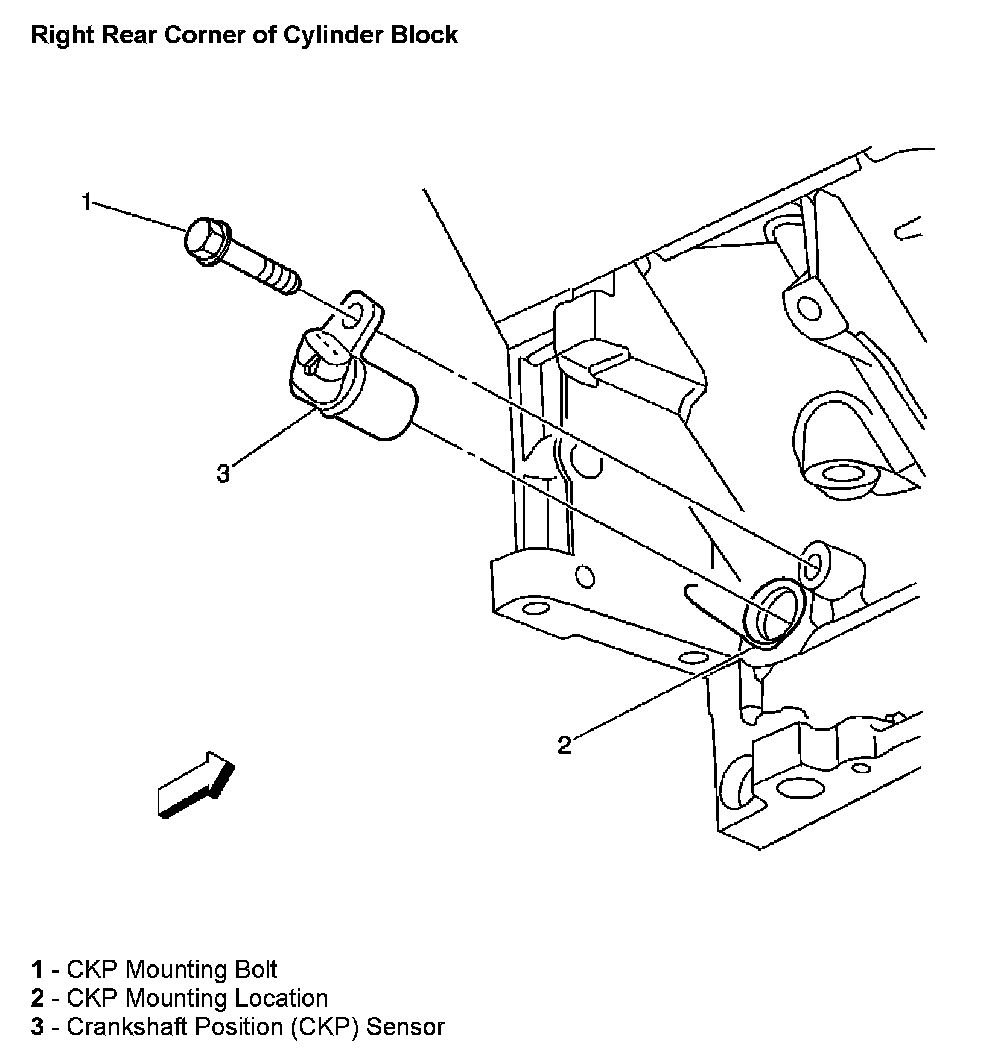 Right Rear Corner of Cylinder Block

1

3

2

1 - CKP Mounting Bolt
2 - CKP Mounting Location
3 - Crankshaft Position (CKP) Sensor