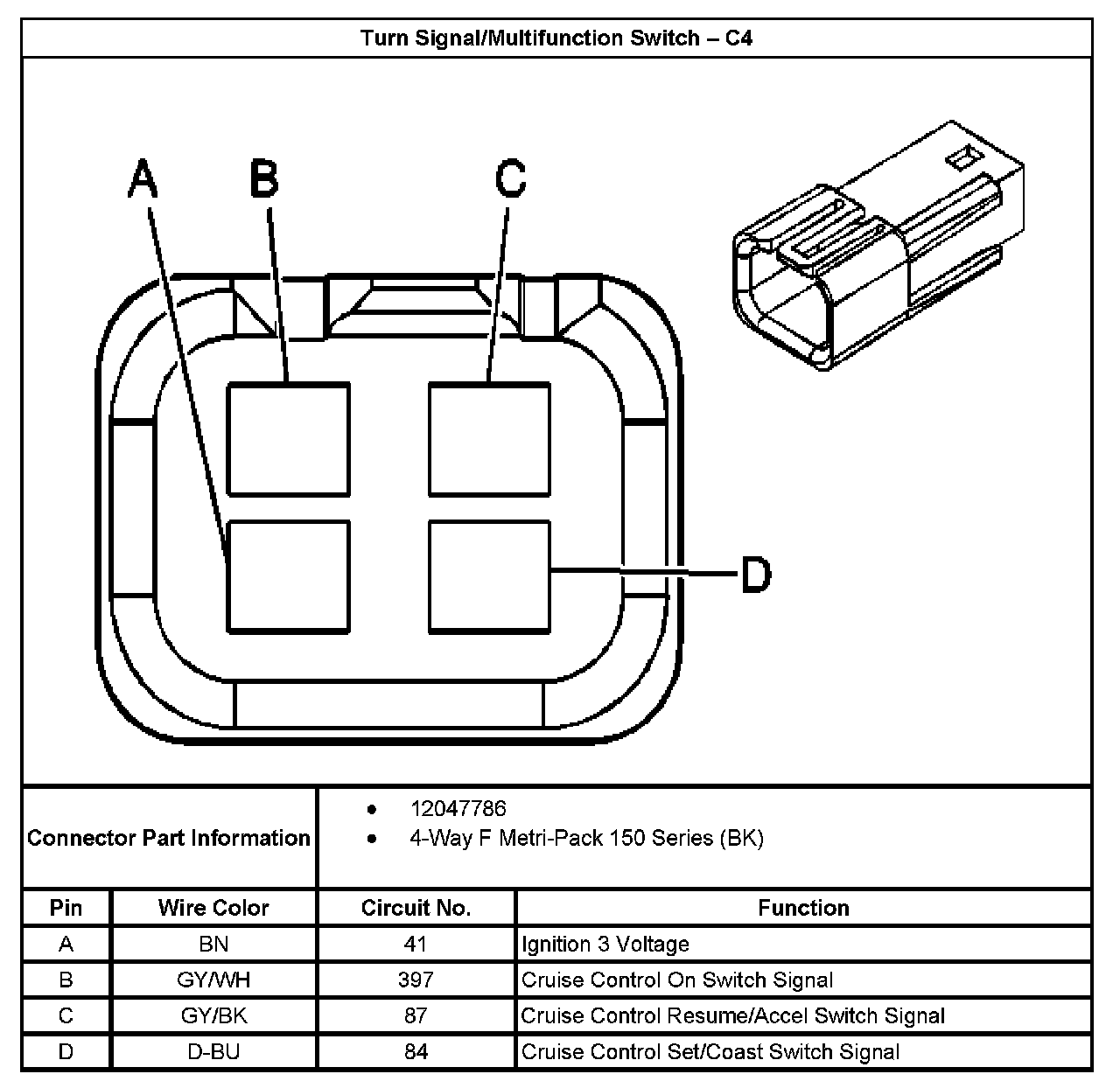 Turn Signal/Multifunction Switch – C4

A B C D

Connector Part Information
• 12047786
• 4-Way F Metri-Pack 150 Series (BK)

| Pin | Wire Color | Circuit No. | Function |
|---|---|---|---|
| A | BN | 41 | Ignition 3 Voltage |
| B | GY/WH | 397 | Cruise Control On Switch Signal |
| C | GY/BK | 87 | Cruise Control Resume/Accel Switch Signal |
| D | D-BU | 84 | Cruise Control Set/Coast Switch Signal |