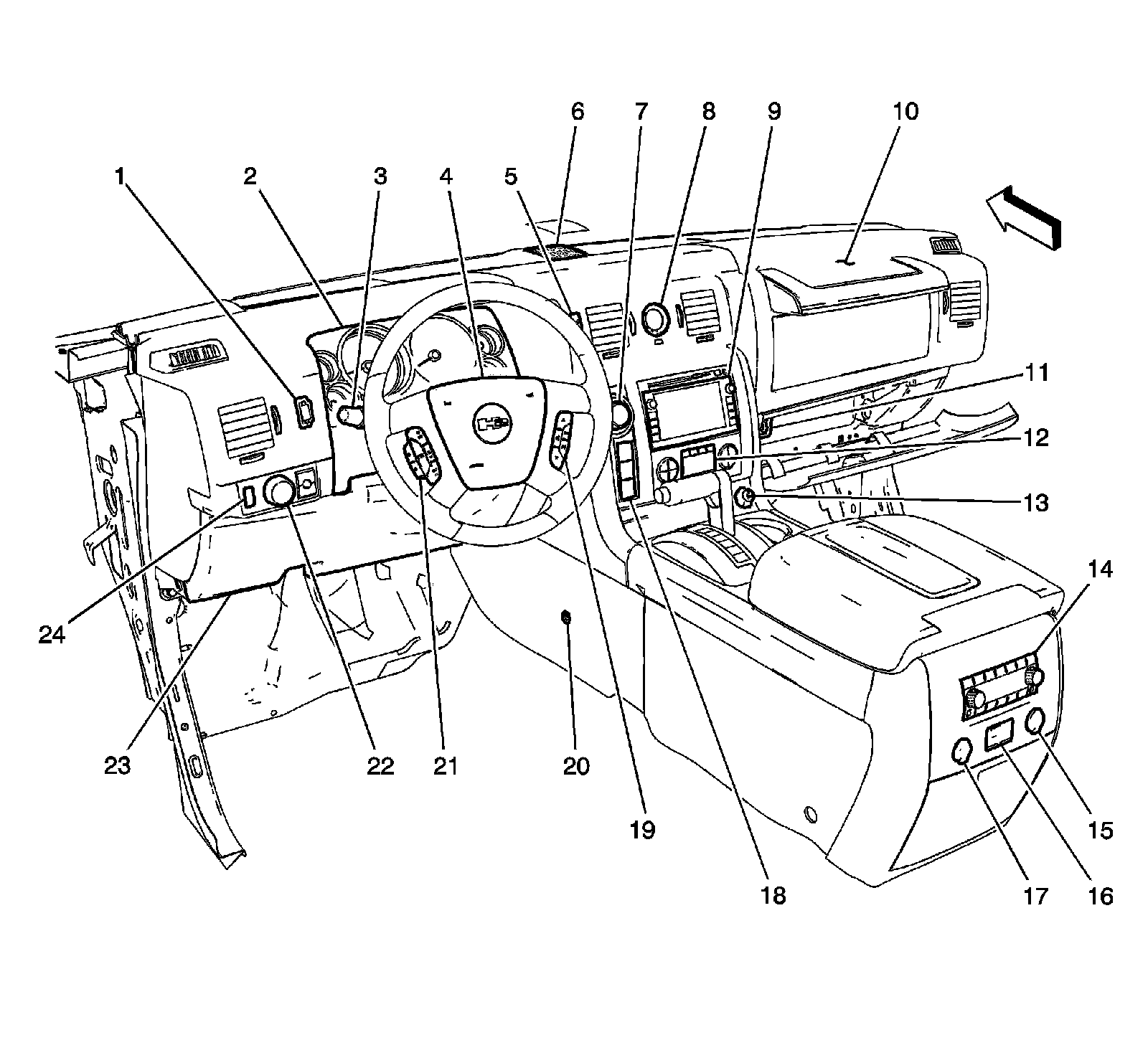 1
2
3
4
5
6
7
8
9
10
11
12
13
14
15
16
17
18
19
20
21
22
23
24
H2