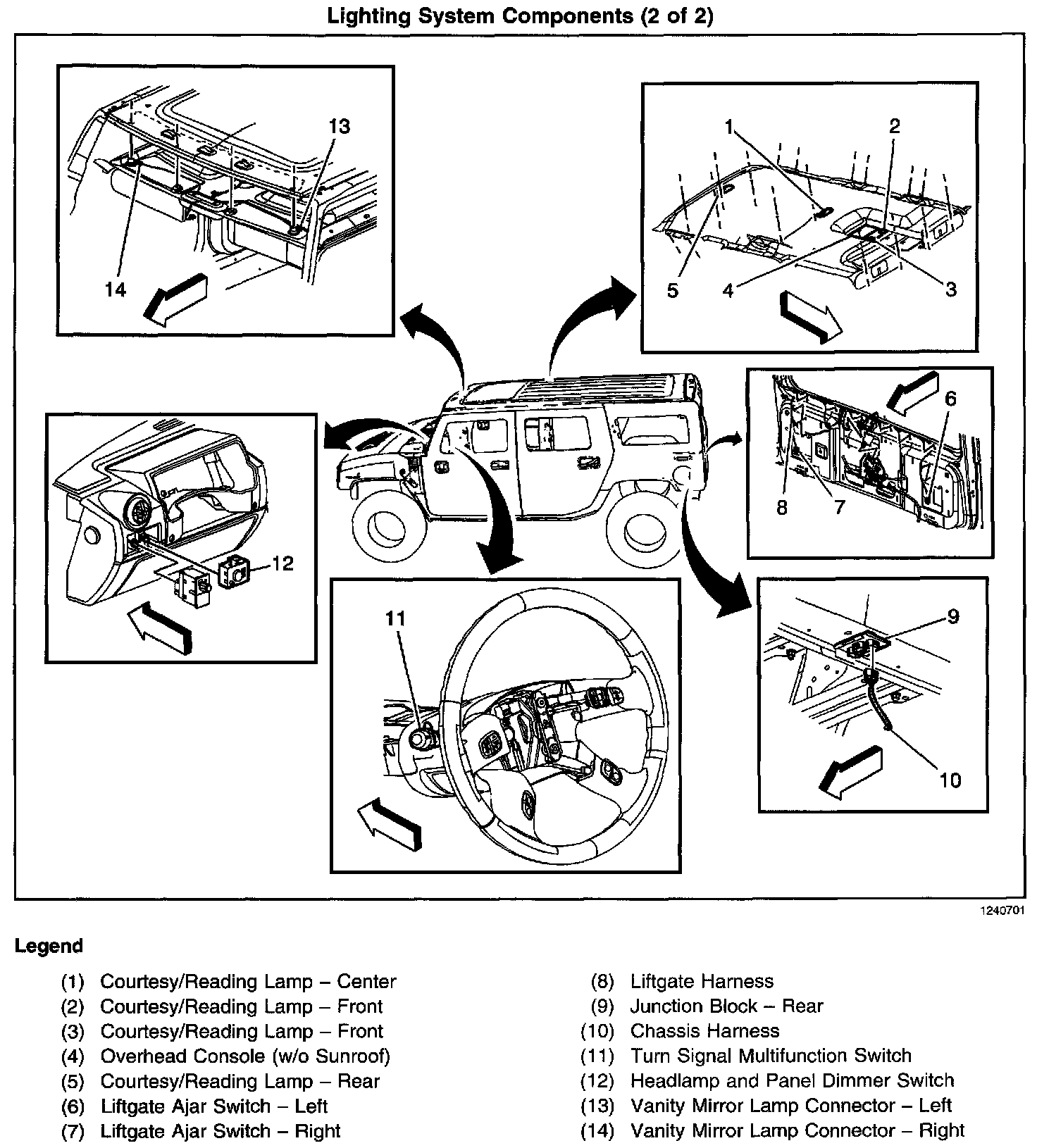 Lighting System Components (2 of 2)

13

14

1

2

5

4

3

6

8

7

12

11

9

10

1240701

Legend

(1) Courtesy/Reading Lamp – Center
(2) Courtesy/Reading Lamp – Front
(3) Courtesy/Reading Lamp – Front
(4) Overhead Console (w/o Sunroof)
(5) Courtesy/Reading Lamp – Rear
(6) Liftgate Ajar Switch – Left
(7) Liftgate Ajar Switch – Right

(8) Liftgate Harness
(9) Junction Block – Rear
(10) Chassis Harness
(11) Turn Signal Multifunction Switch
(12) Headlamp and Panel Dimmer Switch
(13) Vanity Mirror Lamp Connector – Left
(14) Vanity Mirror Lamp Connector – Right