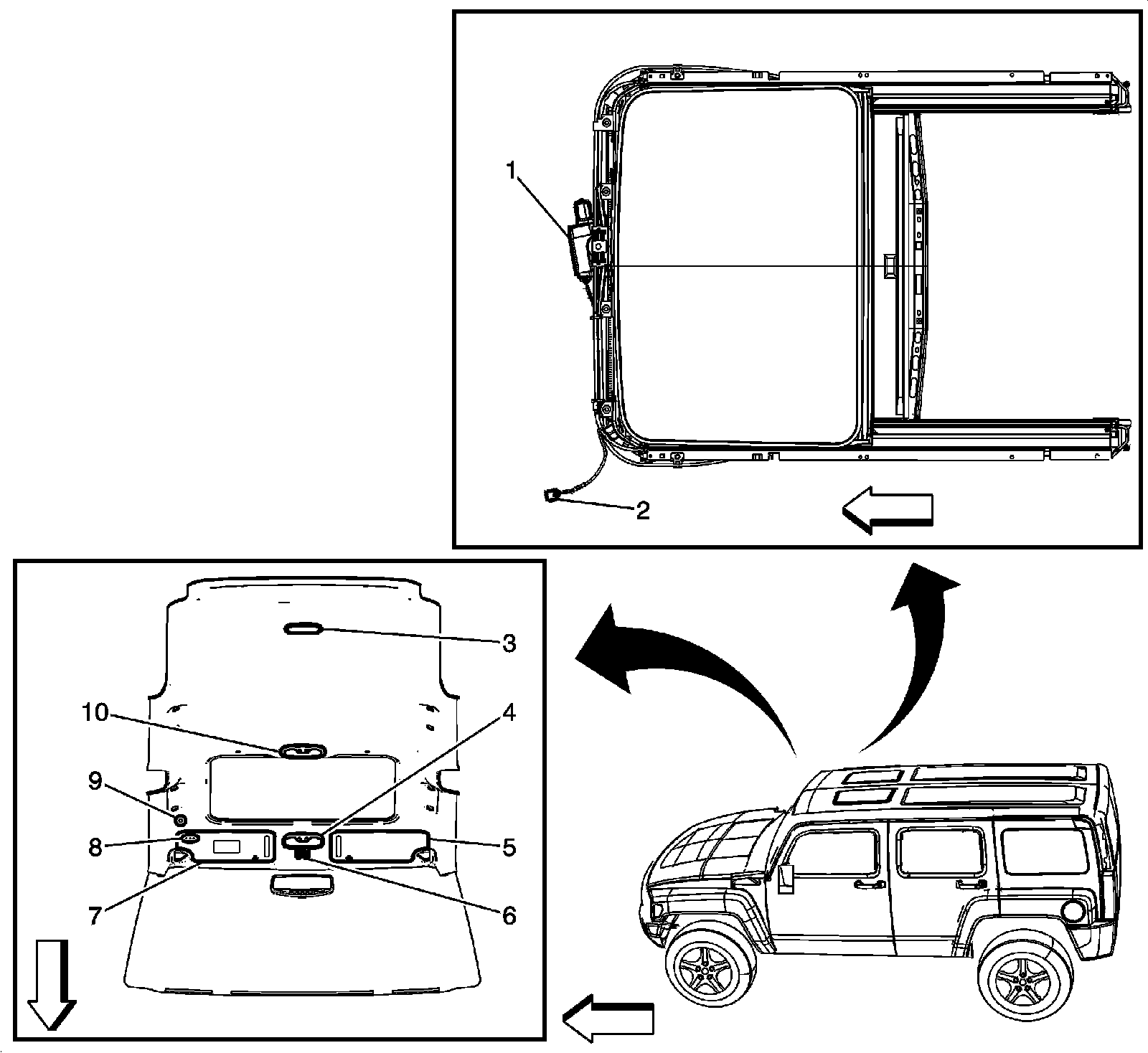 1
2
3
10
4
9
8
5
7
6