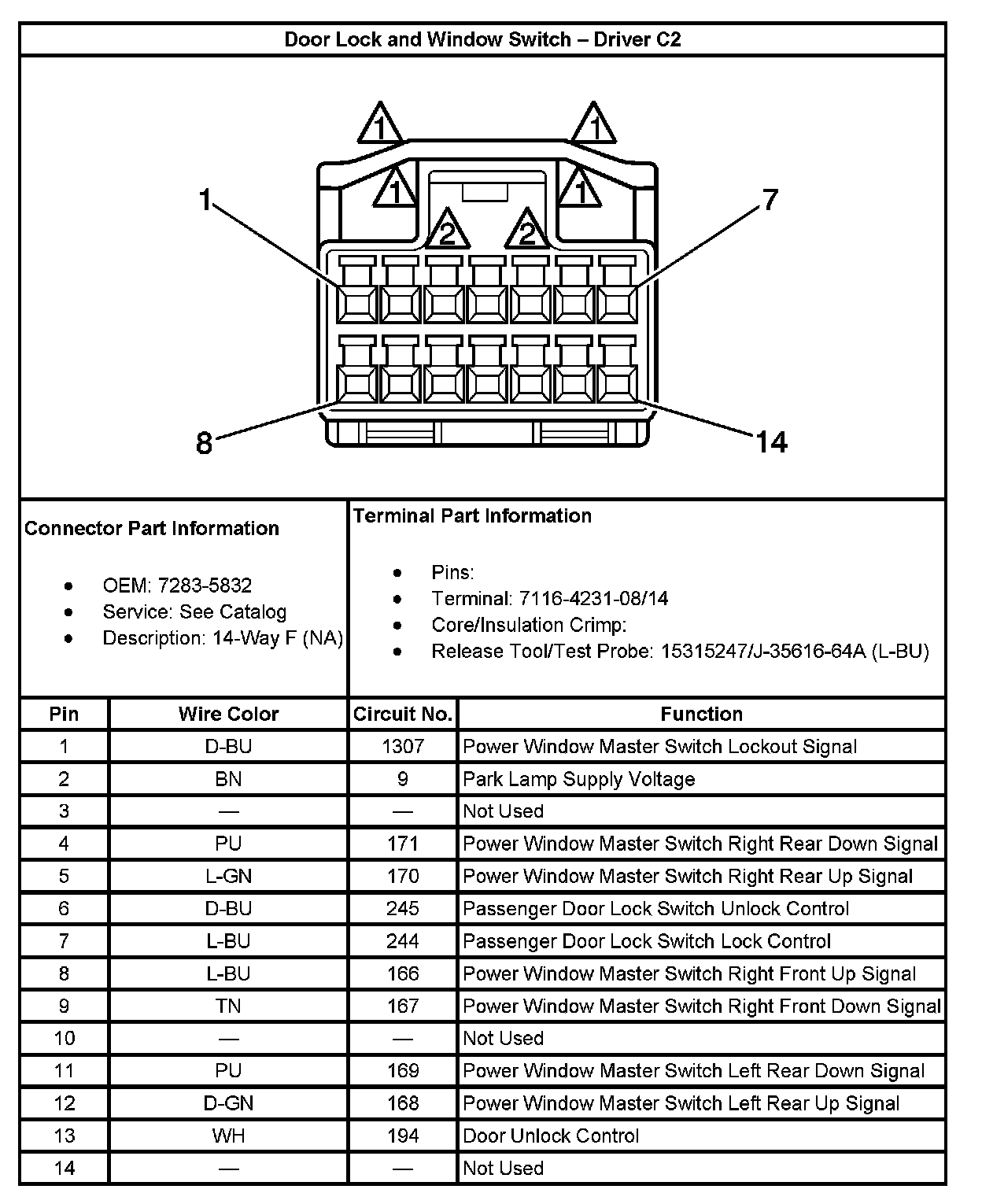 Door Lock and Window Switch – Driver C2

1
1
1
1
2
2
1
7
8
14

Connector Part Information

- OEM: 7283-5832
- Service: See Catalog
- Description: 14-Way F (NA)

Terminal Part Information

- Pins:
- Terminal: 7116-4231-08/14
- Core/Insulation Crimp:
- Release Tool/Test Probe: 15315247/J-35616-64A (L-BU)

| Pin | Wire Color | Circuit No. | Function |
|---|---|---|---|
| 1 | D-BU | 1307 | Power Window Master Switch Lockout Signal |
| 2 | BN | 9 | Park Lamp Supply Voltage |
| 3 | — | — | Not Used |
| 4 | PU | 171 | Power Window Master Switch Right Rear Down Signal |
| 5 | L-GN | 170 | Power Window Master Switch Right Rear Up Signal |
| 6 | D-BU | 245 | Passenger Door Lock Switch Unlock Control |
| 7 | L-BU | 244 | Passenger Door Lock Switch Lock Control |
| 8 | L-BU | 166 | Power Window Master Switch Right Front Up Signal |
| 9 | TN | 167 | Power Window Master Switch Right Front Down Signal |
| 10 | — | — | Not Used |
| 11 | PU | 169 | Power Window Master Switch Left Rear Down Signal |
| 12 | D-GN | 168 | Power Window Master Switch Left Rear Up Signal |
| 13 | WH | 194 | Door Unlock Control |
| 14 | — | — | Not Used |