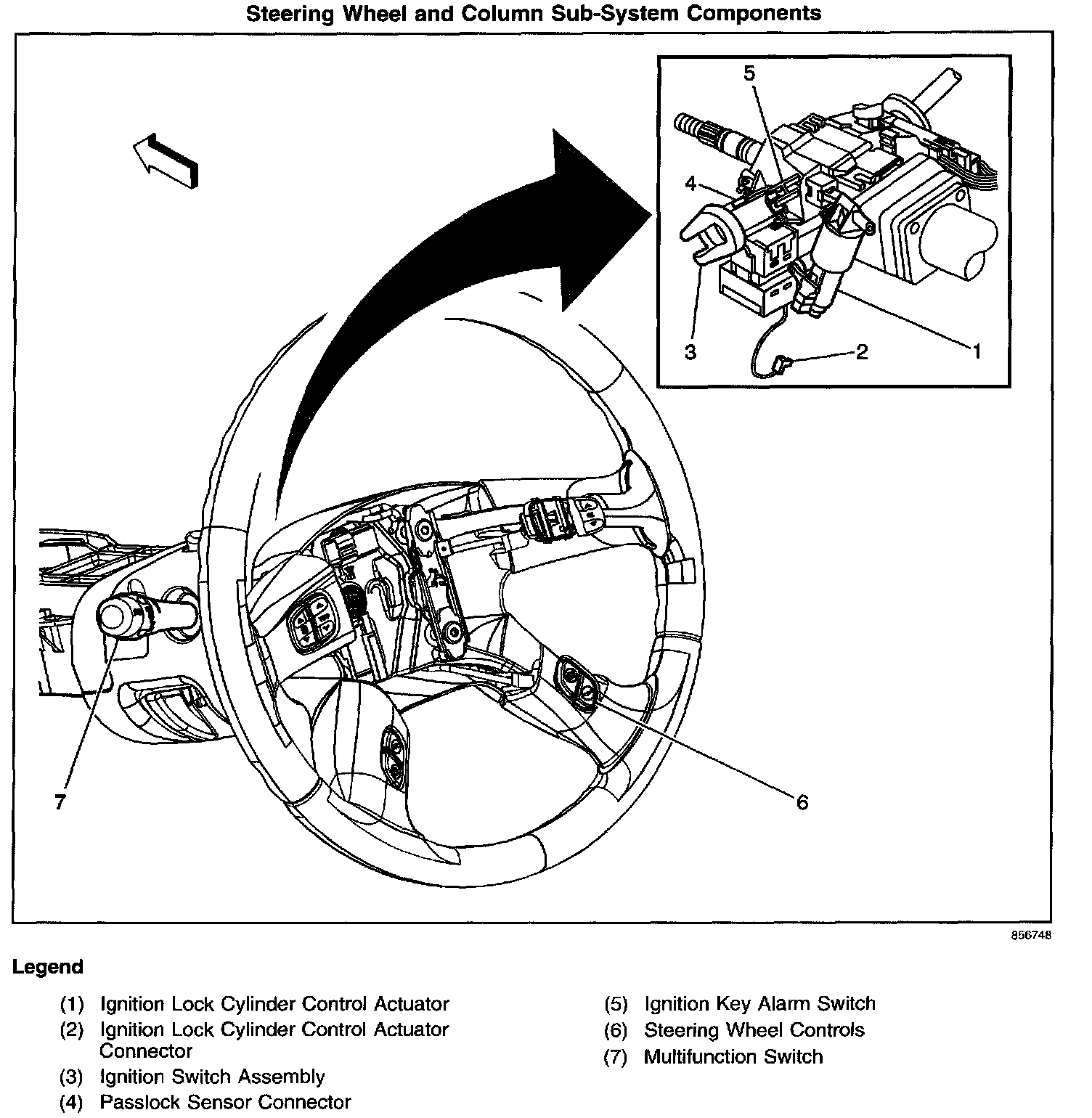 Steering Wheel and Column Sub-System Components

5

4

3

2

1

7

6

856748

Legend

(1) Ignition Lock Cylinder Control Actuator
(2) Ignition Lock Cylinder Control Actuator Connector
(3) Ignition Switch Assembly
(4) Passlock Sensor Connector

(5) Ignition Key Alarm Switch
(6) Steering Wheel Controls
(7) Multifunction Switch