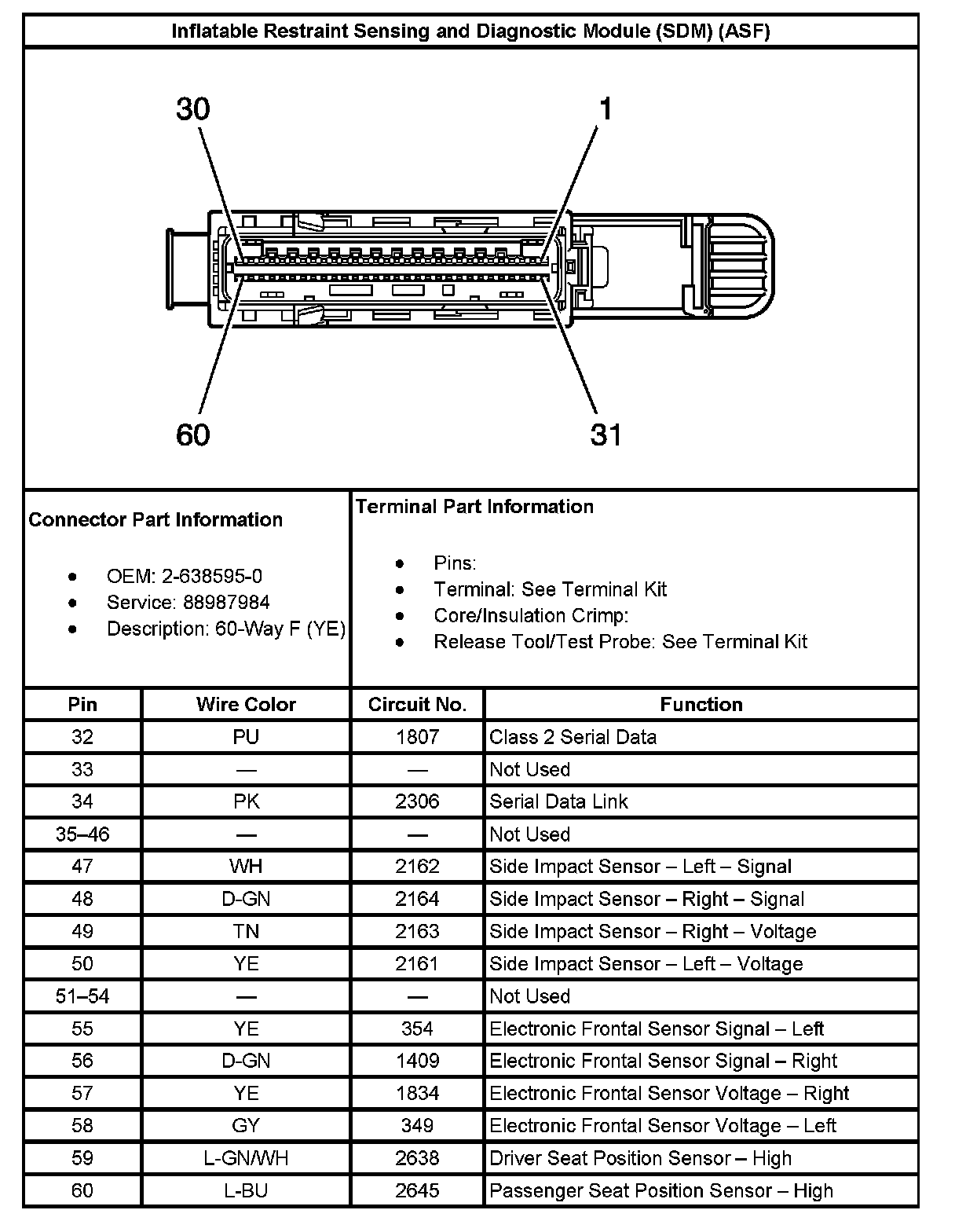 Inflatable Restraint Sensing and Diagnostic Module (SDM) (ASF)

30

1

60

31

Connector Part Information

- OEM: 2-638595-0
- Service: 88987984
- Description: 60-Way F (YE)

Terminal Part Information

- Pins:
- Terminal: See Terminal Kit
- Core/Insulation Crimp:
- Release Tool/Test Probe: See Terminal Kit

| Pin | Wire Color | Circuit No. | Function |
|---|---|---|---|
| 32 | PU | 1807 | Class 2 Serial Data |
| 33 | — | — | Not Used |
| 34 | PK | 2306 | Serial Data Link |
| 35–46 | — | — | Not Used |
| 47 | WH | 2162 | Side Impact Sensor – Left – Signal |
| 48 | D-GN | 2164 | Side Impact Sensor – Right – Signal |
| 49 | TN | 2163 | Side Impact Sensor – Right – Voltage |
| 50 | YE | 2161 | Side Impact Sensor – Left – Voltage |
| 51–54 | — | — | Not Used |
| 55 | YE | 354 | Electronic Frontal Sensor Signal – Left |
| 56 | D-GN | 1409 | Electronic Frontal Sensor Signal – Right |
| 57 | YE | 1834 | Electronic Frontal Sensor Voltage – Right |
| 58 | GY | 349 | Electronic Frontal Sensor Voltage – Left |
| 59 | L-GN/WH | 2638 | Driver Seat Position Sensor – High |
| 60 | L-BU | 2645 | Passenger Seat Position Sensor – High |