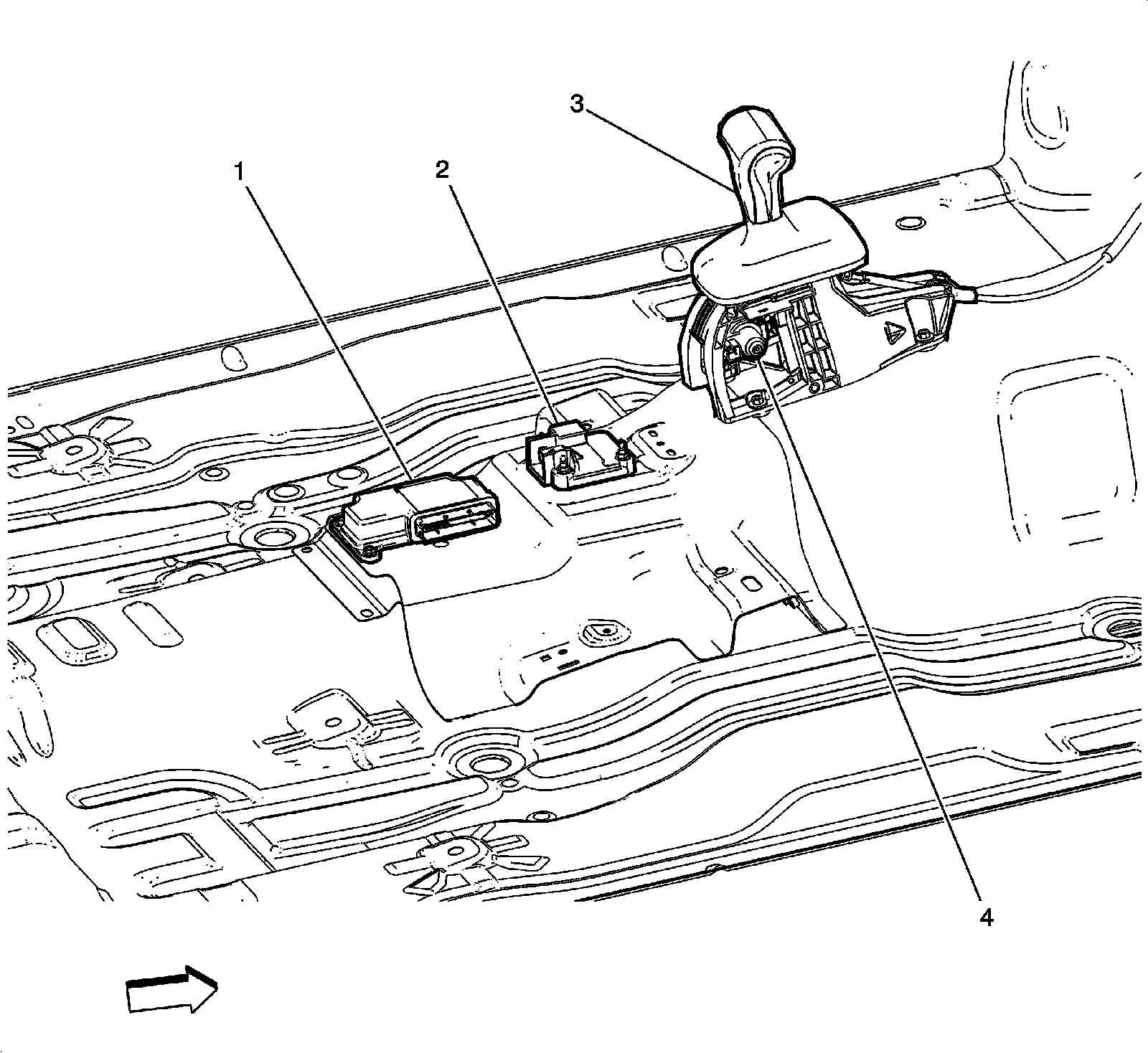 3
1
2
4