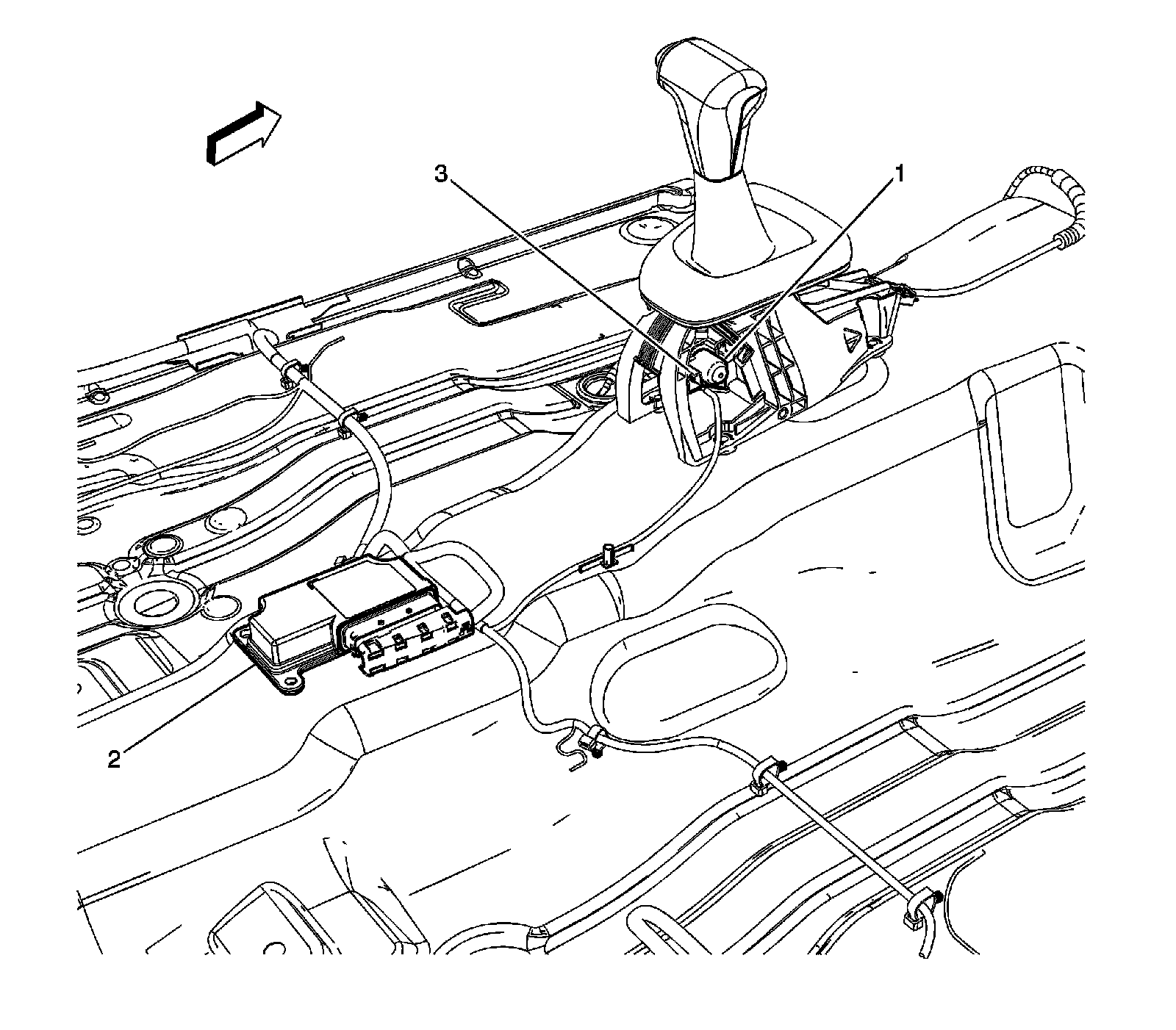 3
1
2