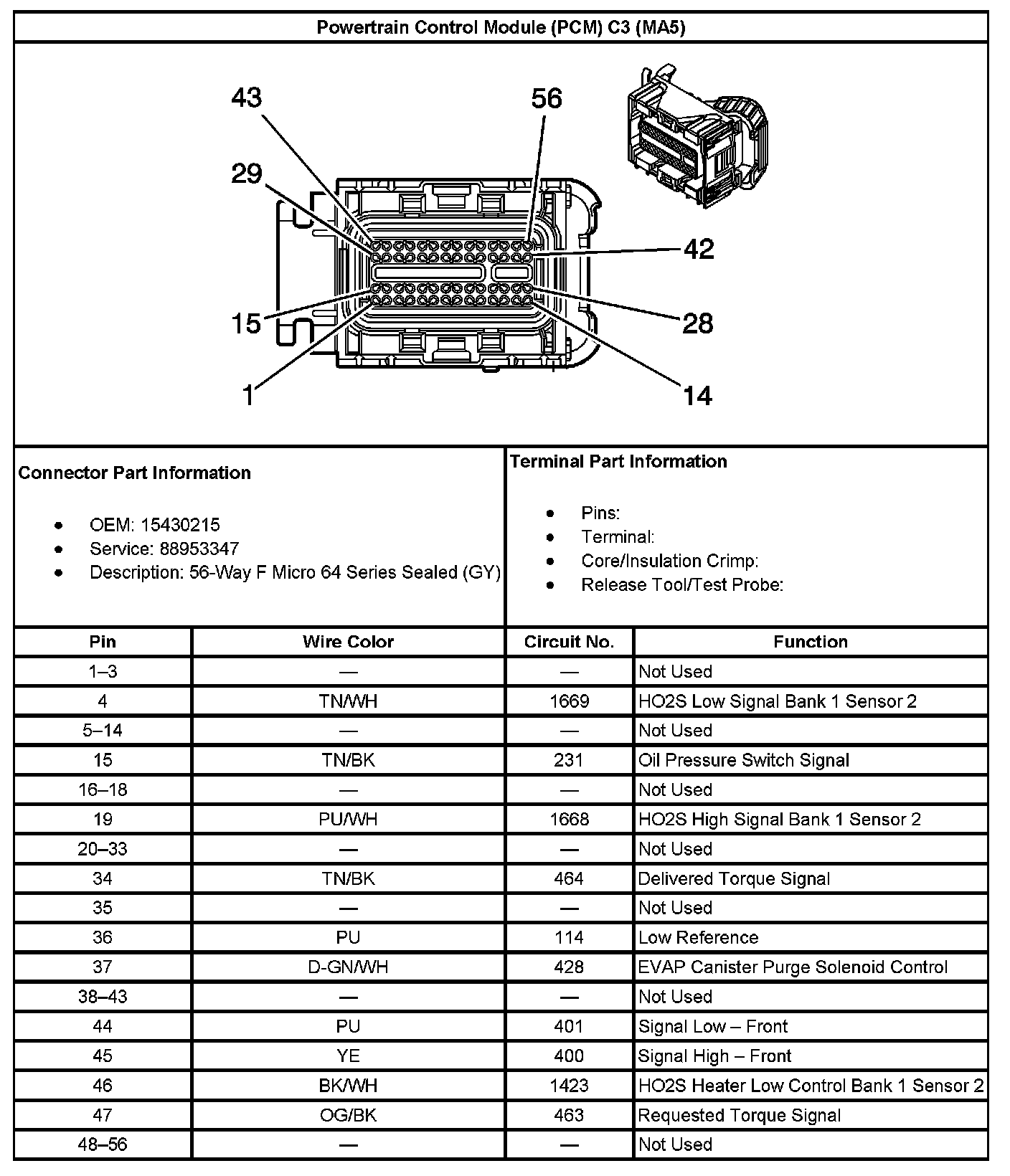 Powertrain Control Module (PCM) C3 (MA5)

43
56
29
42
15
28
1
14

Connector Part Information

- OEM: 15430215
- Service: 88953347
- Description: 56-Way F Micro 64 Series Sealed (GY)

Terminal Part Information

- Pins:
- Terminal:
- Core/Insulation Crimp:
- Release Tool/Test Probe:

| Pin | Wire Color | Circuit No. | Function |
|---|---|---|---|
| 1–3 | — | — | Not Used |
| 4 | TN/WH | 1669 | HO2S Low Signal Bank 1 Sensor 2 |
| 5–14 | — | — | Not Used |
| 15 | TN/BK | 231 | Oil Pressure Switch Signal |
| 16–18 | — | — | Not Used |
| 19 | PU/WH | 1668 | HO2S High Signal Bank 1 Sensor 2 |
| 20–33 | — | — | Not Used |
| 34 | TN/BK | 464 | Delivered Torque Signal |
| 35 | — | — | Not Used |
| 36 | PU | 114 | Low Reference |
| 37 | D-GN/WH | 428 | EVAP Canister Purge Solenoid Control |
| 38–43 | — | — | Not Used |
| 44 | PU | 401 | Signal Low – Front |
| 45 | YE | 400 | Signal High – Front |
| 46 | BK/WH | 1423 | HO2S Heater Low Control Bank 1 Sensor 2 |
| 47 | OG/BK | 463 | Requested Torque Signal |
| 48–56 | — | — | Not Used |