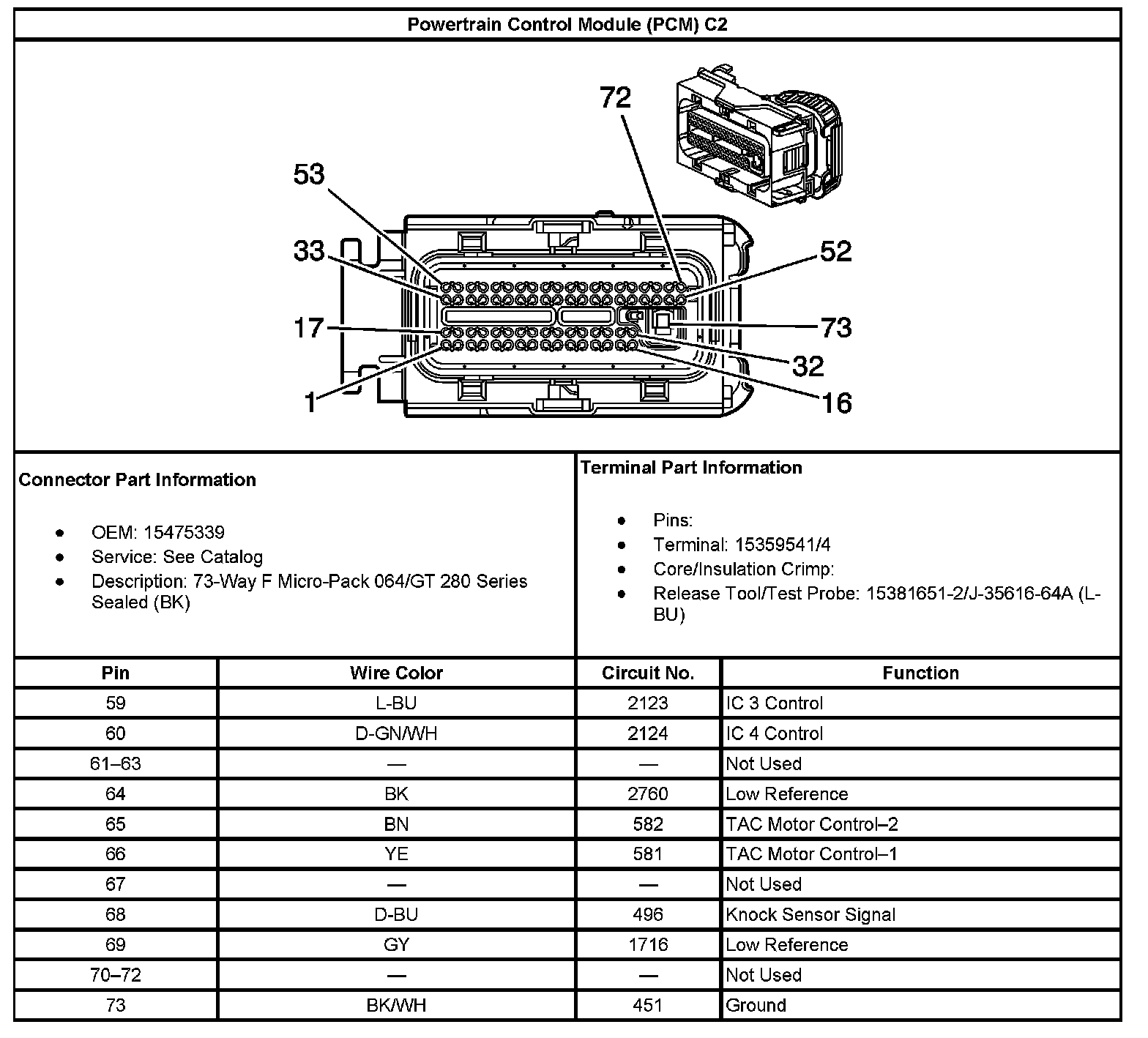 Powertrain Control Module (PCM) C2

72
53
33
52
17
73
32
1
16

Connector Part Information

- OEM: 15475339
- Service: See Catalog
- Description: 73-Way F Micro-Pack 064/GT 280 Series Sealed (BK)

Terminal Part Information

- Pins:
- Terminal: 15359541/4
- Core/Insulation Crimp:
- Release Tool/Test Probe: 15381651-2/J-35616-64A (L-BU)

| Pin | Wire Color | Circuit No. | Function |
|---|---|---|---|
| 59 | L-BU | 2123 | IC 3 Control |
| 60 | D-GN/WH | 2124 | IC 4 Control |
| 61–63 | — | — | Not Used |
| 64 | BK | 2760 | Low Reference |
| 65 | BN | 582 | TAC Motor Control–2 |
| 66 | YE | 581 | TAC Motor Control–1 |
| 67 | — | — | Not Used |
| 68 | D-BU | 496 | Knock Sensor Signal |
| 69 | GY | 1716 | Low Reference |
| 70–72 | — | — | Not Used |
| 73 | BK/WH | 451 | Ground |