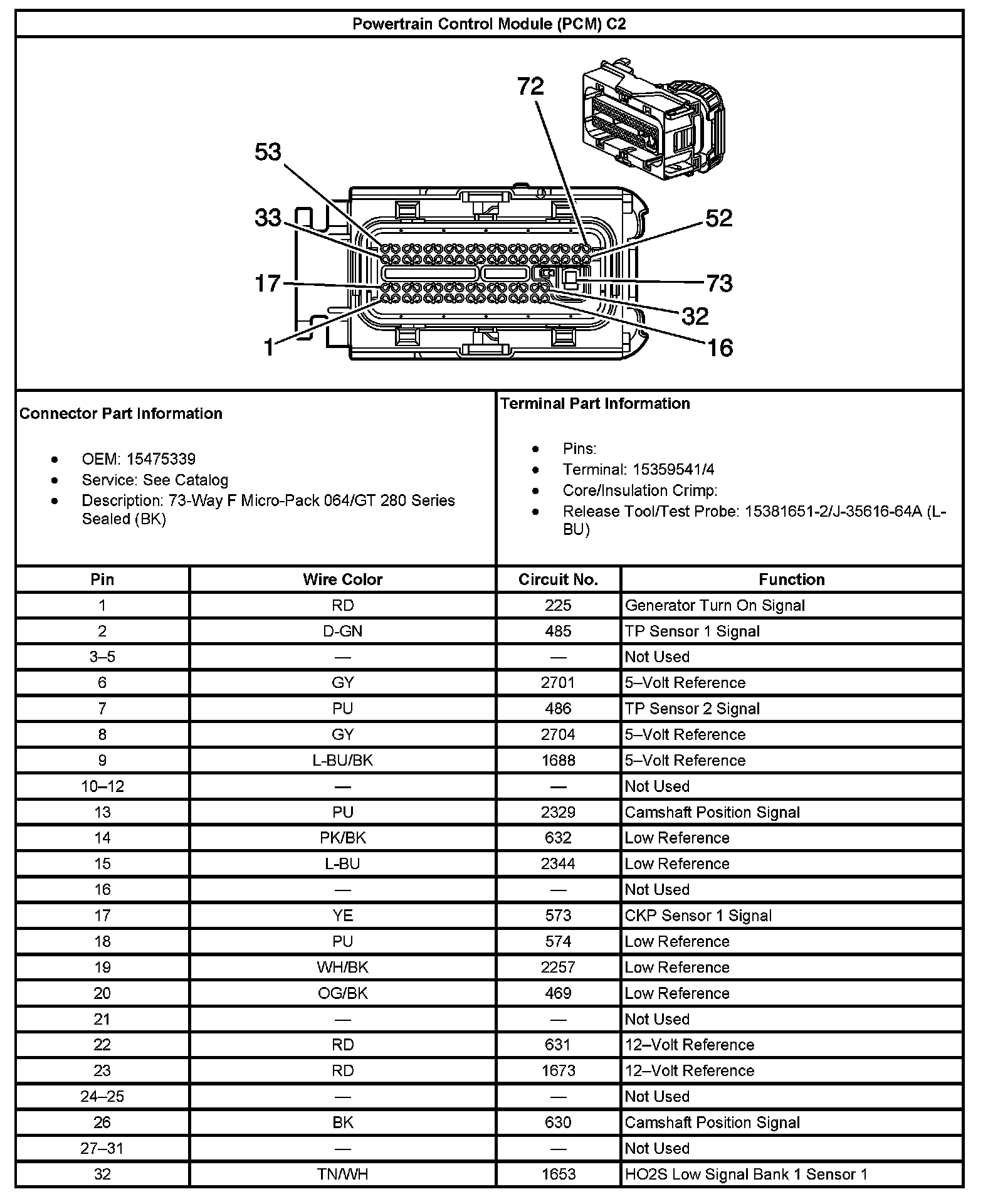 Powertrain Control Module (PCM) C2

72
53
33
52
17
73
32
1
16

Connector Part Information

- OEM: 15475339
- Service: See Catalog
- Description: 73-Way F Micro-Pack 064/GT 280 Series Sealed (BK)

Terminal Part Information

- Pins:
- Terminal: 15359541/4
- Core/Insulation Crimp:
- Release Tool/Test Probe: 15381651-2/J-35616-64A (L-BU)

| Pin | Wire Color | Circuit No. | Function |
|---|---|---|---|
| 1 | RD | 225 | Generator Turn On Signal |
| 2 | D-GN | 485 | TP Sensor 1 Signal |
| 3–5 | — | — | Not Used |
| 6 | GY | 2701 | 5–Volt Reference |
| 7 | PU | 486 | TP Sensor 2 Signal |
| 8 | GY | 2704 | 5–Volt Reference |
| 9 | L-BU/BK | 1688 | 5–Volt Reference |
| 10–12 | — | — | Not Used |
| 13 | PU | 2329 | Camshaft Position Signal |
| 14 | PK/BK | 632 | Low Reference |
| 15 | L-BU | 2344 | Low Reference |
| 16 | — | — | Not Used |
| 17 | YE | 573 | CKP Sensor 1 Signal |
| 18 | PU | 574 | Low Reference |
| 19 | WH/BK | 2257 | Low Reference |
| 20 | OG/BK | 469 | Low Reference |
| 21 | — | — | Not Used |
| 22 | RD | 631 | 12–Volt Reference |
| 23 | RD | 1673 | 12–Volt Reference |
| 24–25 | — | — | Not Used |
| 26 | BK | 630 | Camshaft Position Signal |
| 27–31 | — | — | Not Used |
| 32 | TN/WH | 1653 | HO2S Low Signal Bank 1 Sensor 1 |