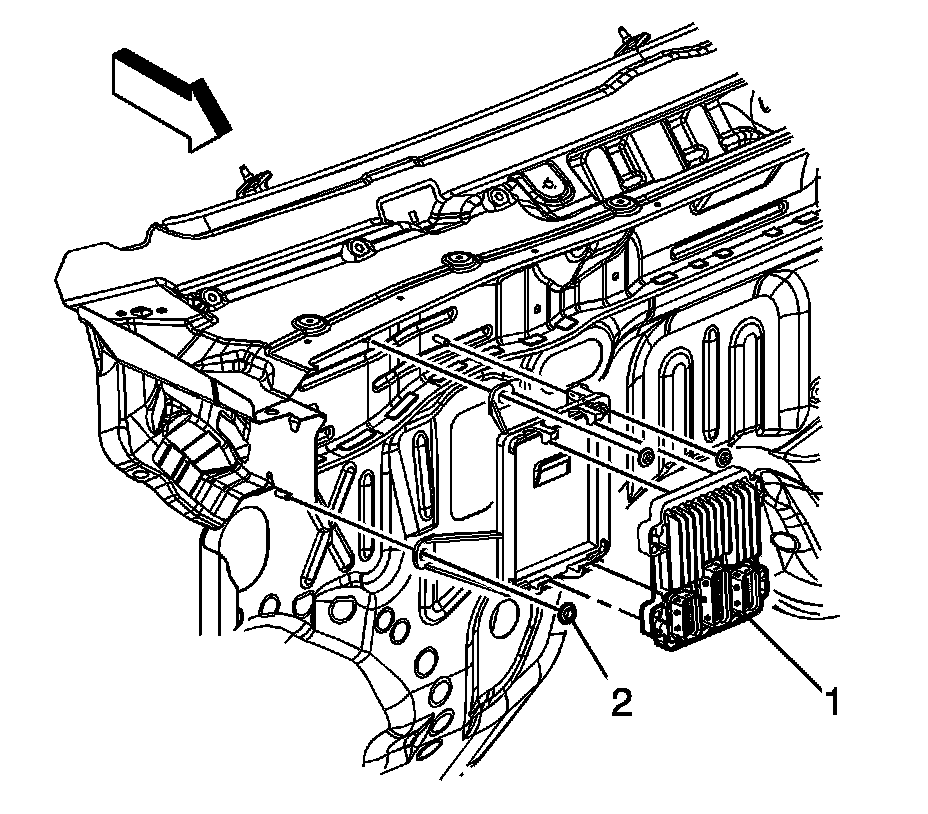 2
1