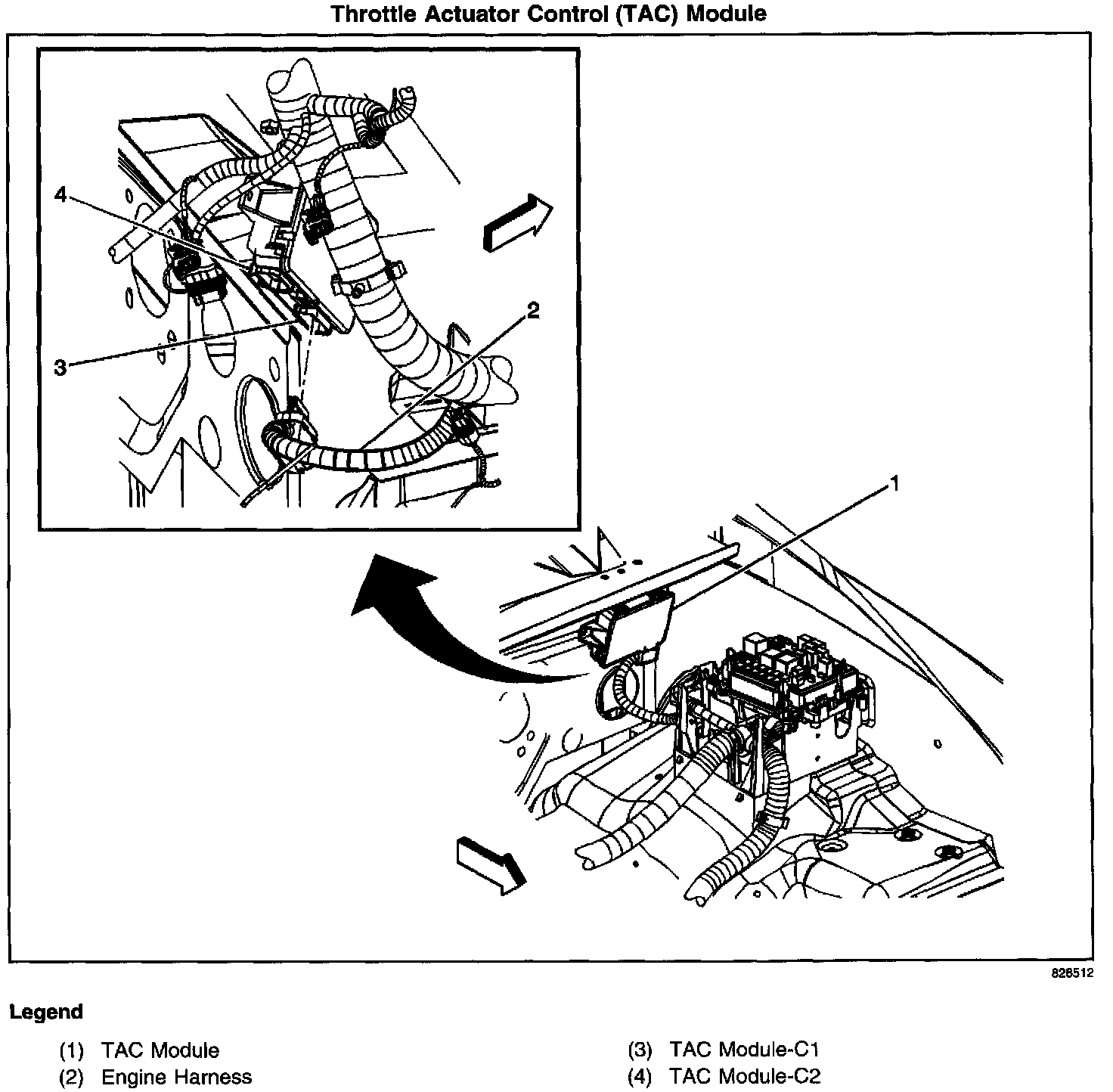 Throttle Actuator Control (TAC) Module

4

3

2

1

828512

Legend

(1) TAC Module
(2) Engine Harness

(3) TAC Module-C1
(4) TAC Module-C2