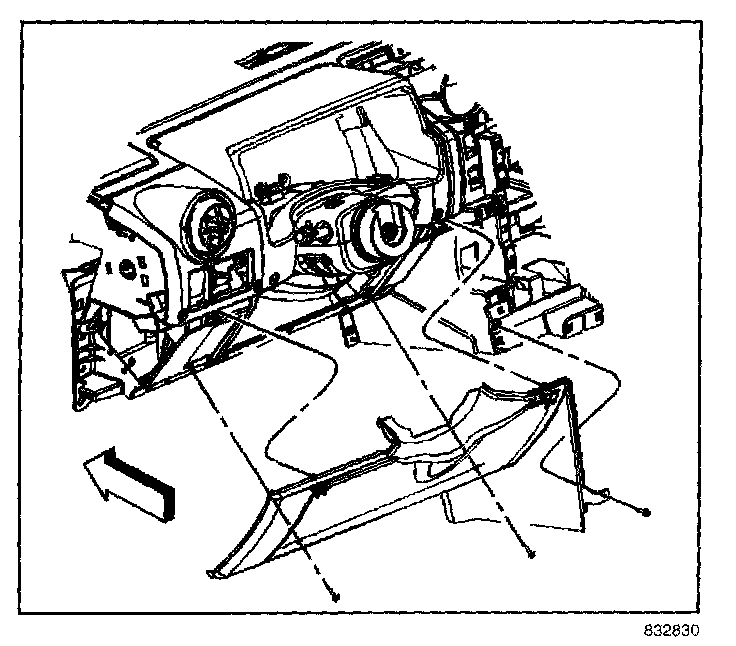 832830