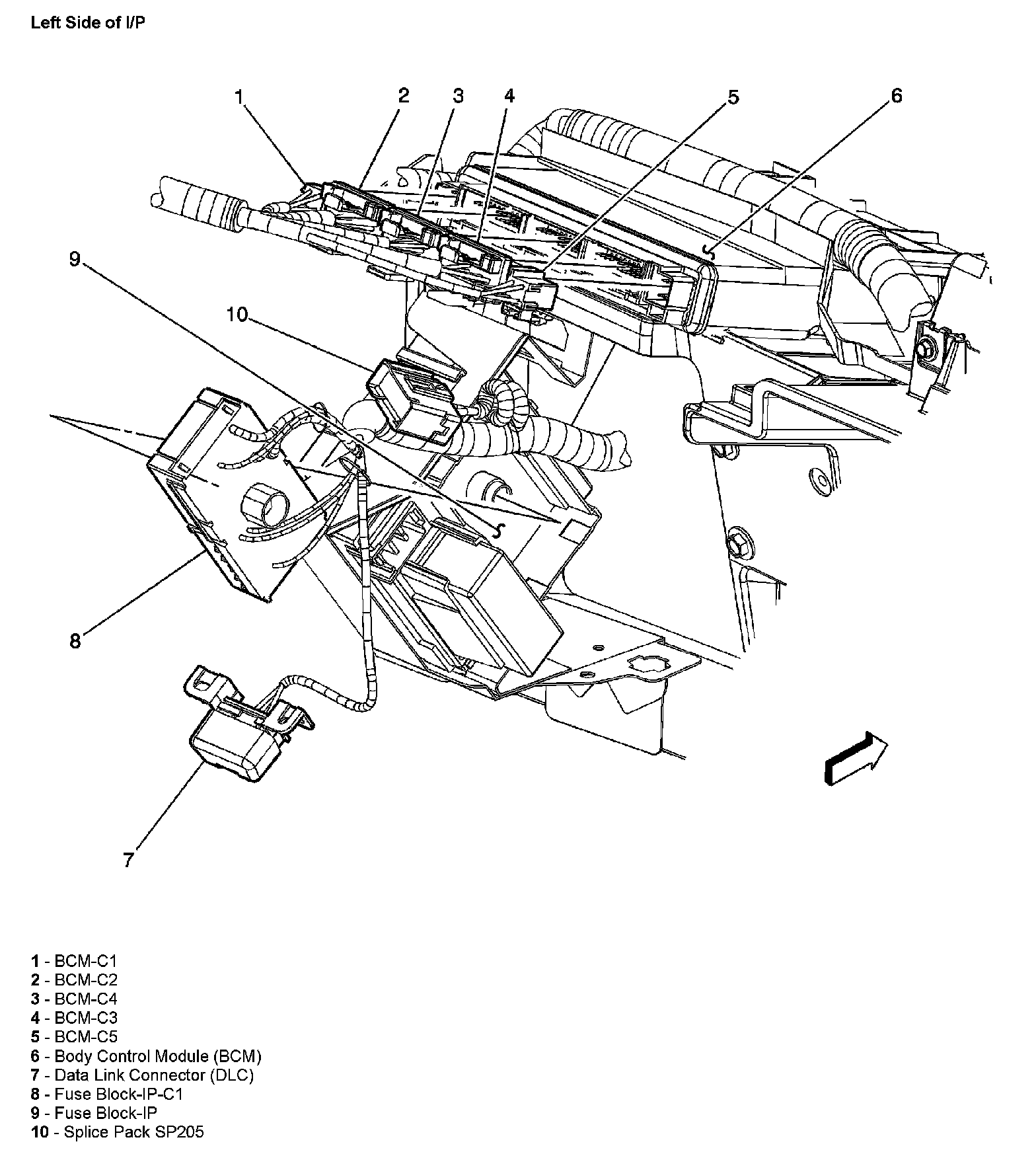 Left Side of I/P

1
2
3
4
5
6
9
10
8
7

1 - BCM-C1
2 - BCM-C2
3 - BCM-C4
4 - BCM-C3
5 - BCM-C5
6 - Body Control Module (BCM)
7 - Data Link Connector (DLC)
8 - Fuse Block-IP-C1
9 - Fuse Block-IP
10 - Splice Pack SP205