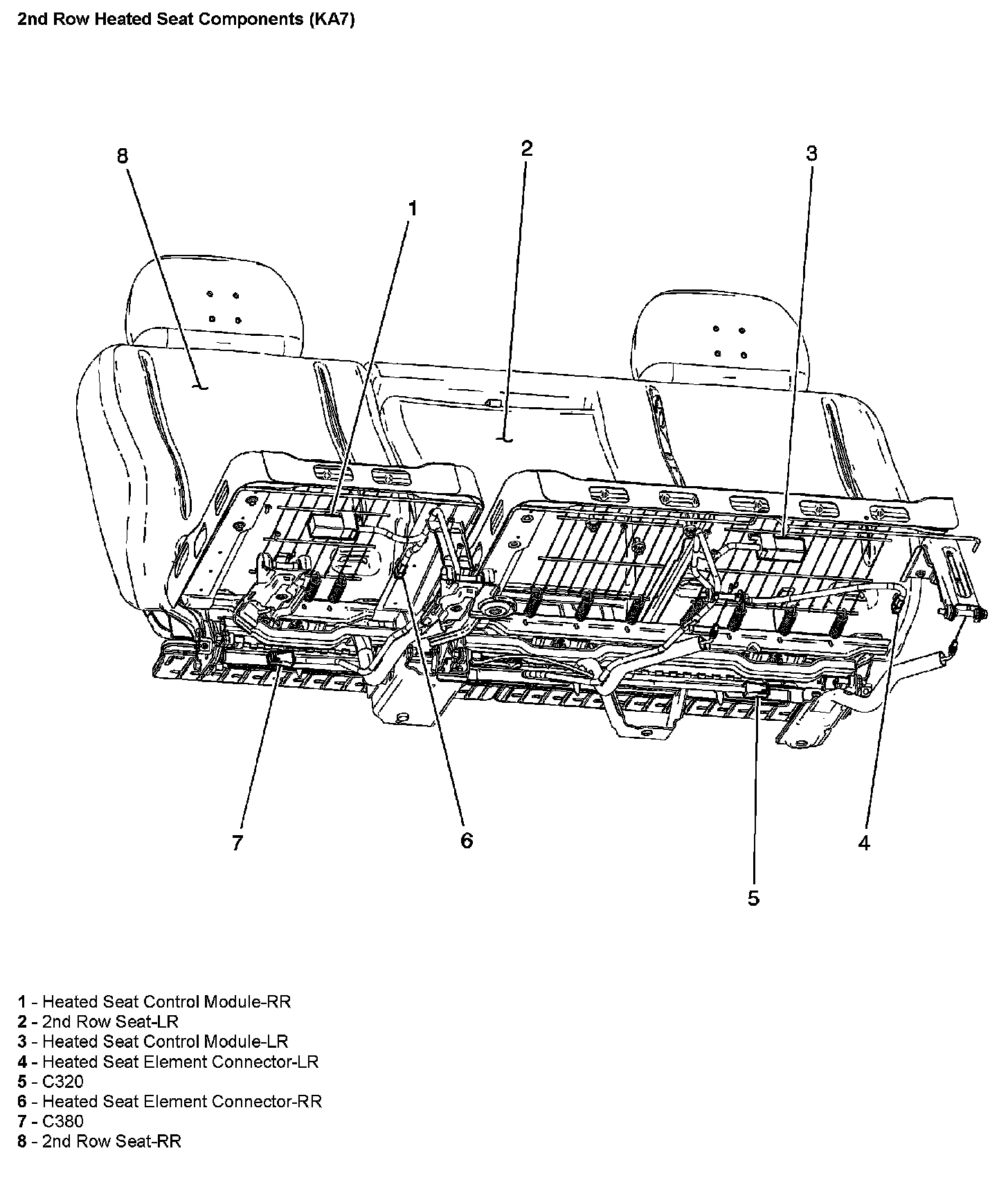 2nd Row Heated Seat Components (KA7)

8
2
3
1
7
6
4
5

1 - Heated Seat Control Module-RR
2 - 2nd Row Seat-LR
3 - Heated Seat Control Module-LR
4 - Heated Seat Element Connector-LR
5 - C320
6 - Heated Seat Element Connector-RR
7 - C380
8 - 2nd Row Seat-RR