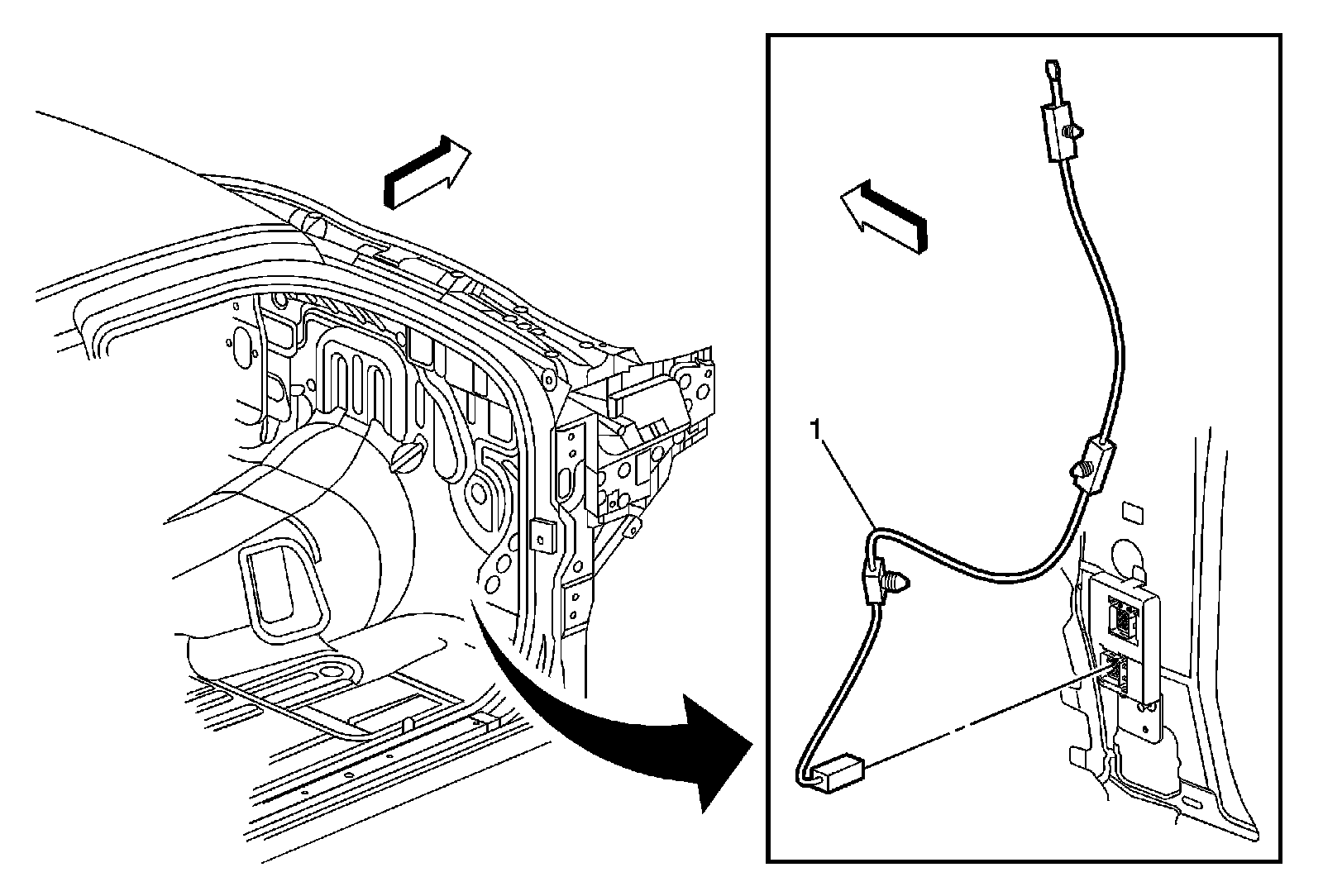 1